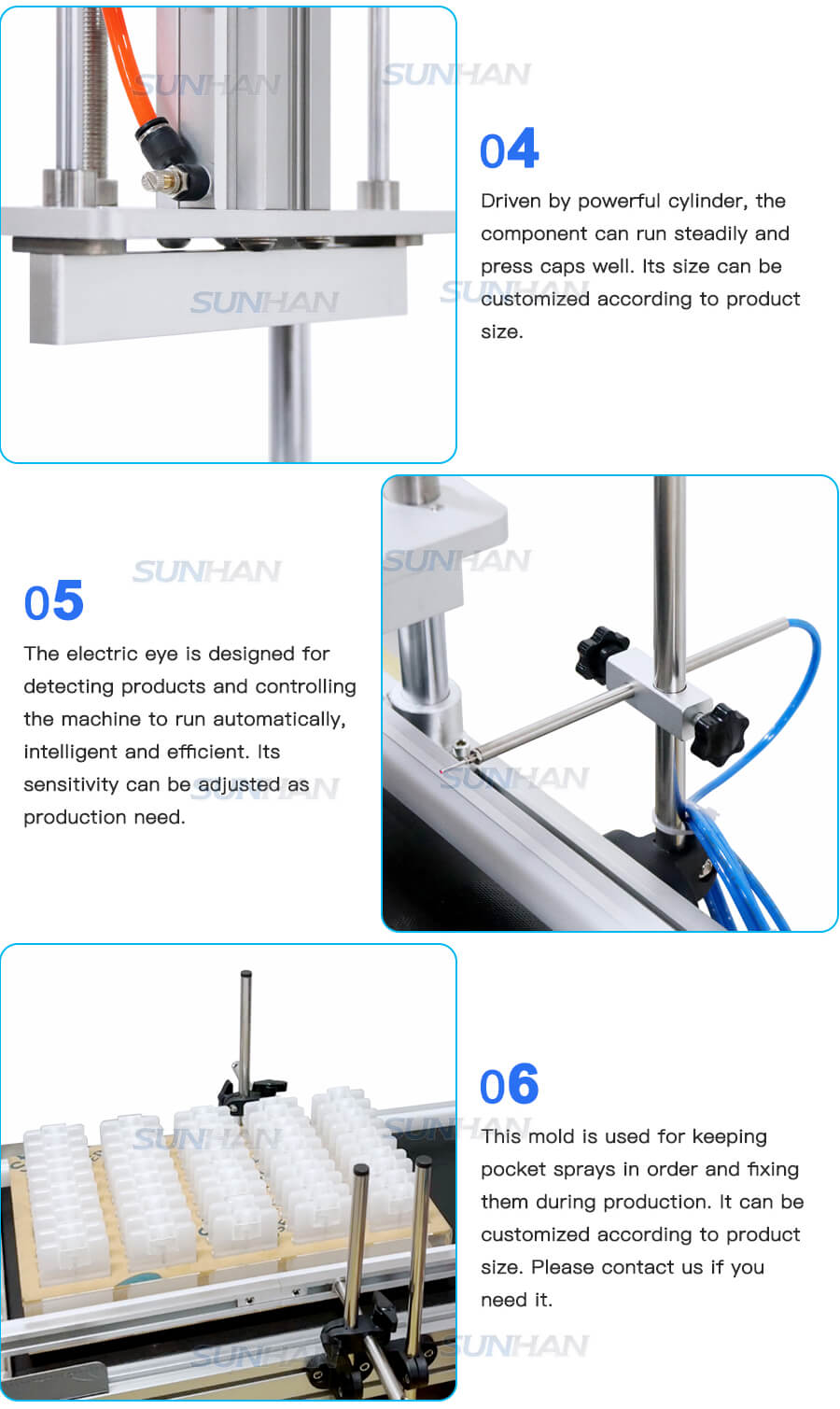 SUNHAN SUNHAN

04

Driven by powerful cylinder, the component can run steadily and press caps well. Its size can be customized according to product size.

SUNHAN SUNHAN

SUNHAN SUNHAN

05

The electric eye is designed for detecting products and controlling the machine to run automatically, intelligent and efficient. Its sensitivity can be adjusted as production need.

SUNHAN SUNHAN

SUNHAN SUNHAN

06

This mold is used for keeping pocket sprays in order and fixing them during production. It can be customized according to product size. Please contact us if you need it.

SUNHAN SUNHAN