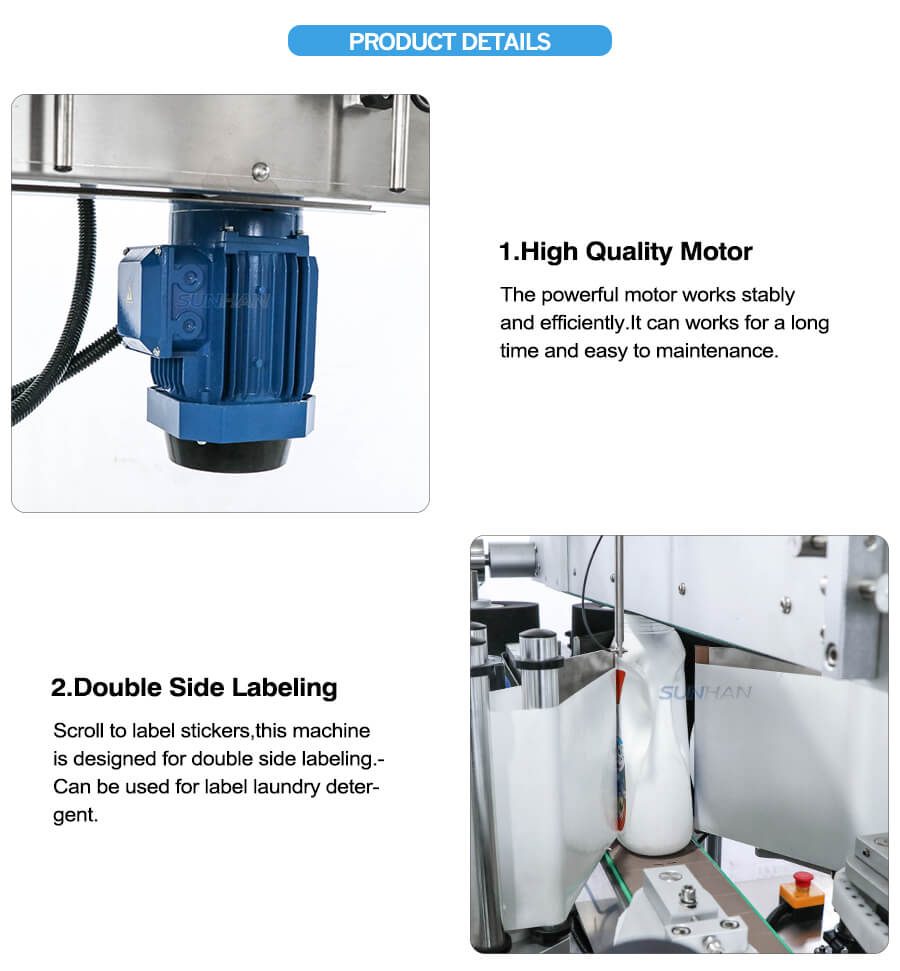 PRODUCT DETAILS

SUNHAN

1.High Quality Motor

The powerful motor works stably and efficiently.It can works for a long time and easy to maintenance.

2.Double Side Labeling

Scroll to label stickers,this machine is designed for double side labeling.-Can be used for label laundry detergent.

SUNHAN