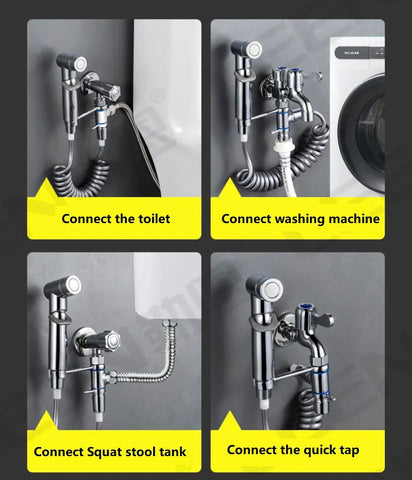 Connect the toilet

Connect washing machine

Connect Squat stool tank

Connect the quick tap