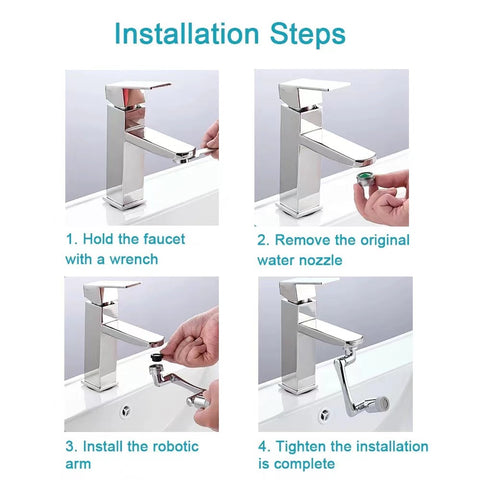 Installation Steps

1. Hold the faucet with a wrench

2. Remove the original water nozzle

3. Install the robotic arm

4. Tighten the installation is complete