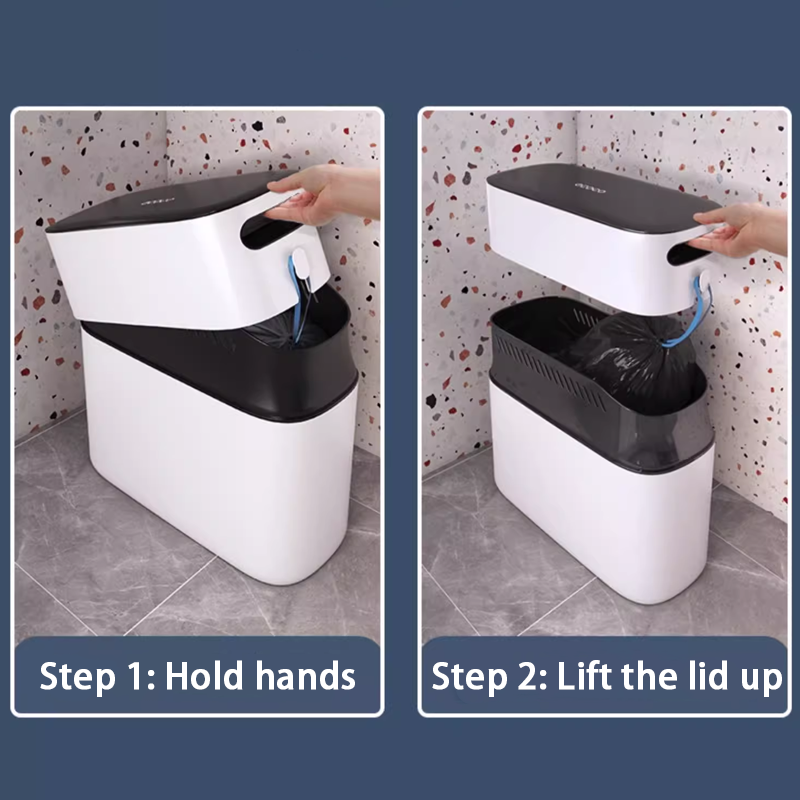 Step 1: Hold hands

Step 2: Lift the lid up