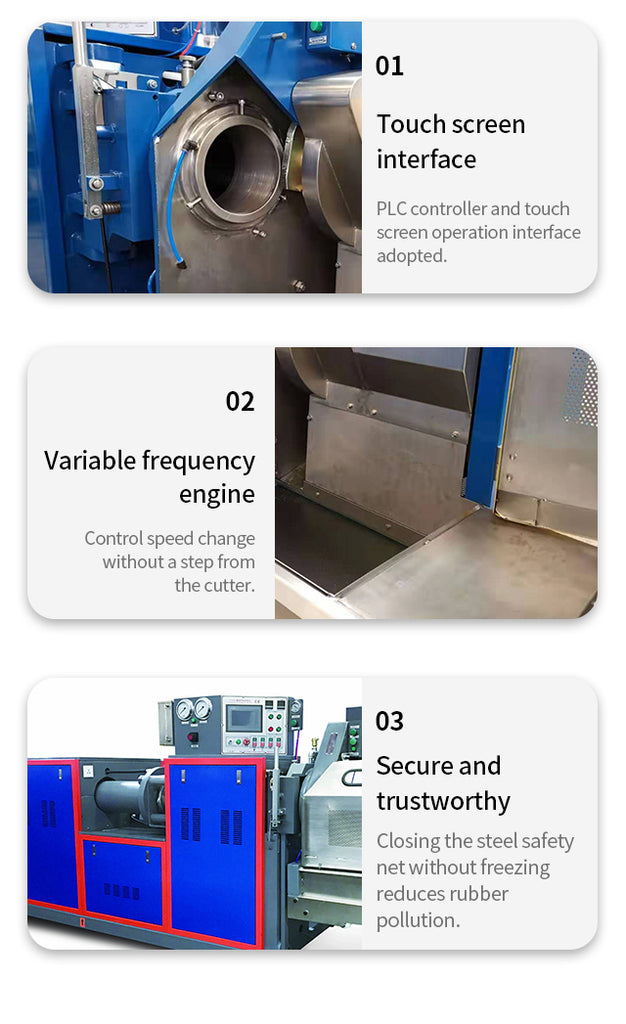 01

Touch screen interface

PLC controller and touch screen operation interface adopted.

02

Variable frequency engine

Control speed change without a step from the cutter.

03

Secure and trustworthy

Closing the steel safety net without freezing reduces rubber pollution.