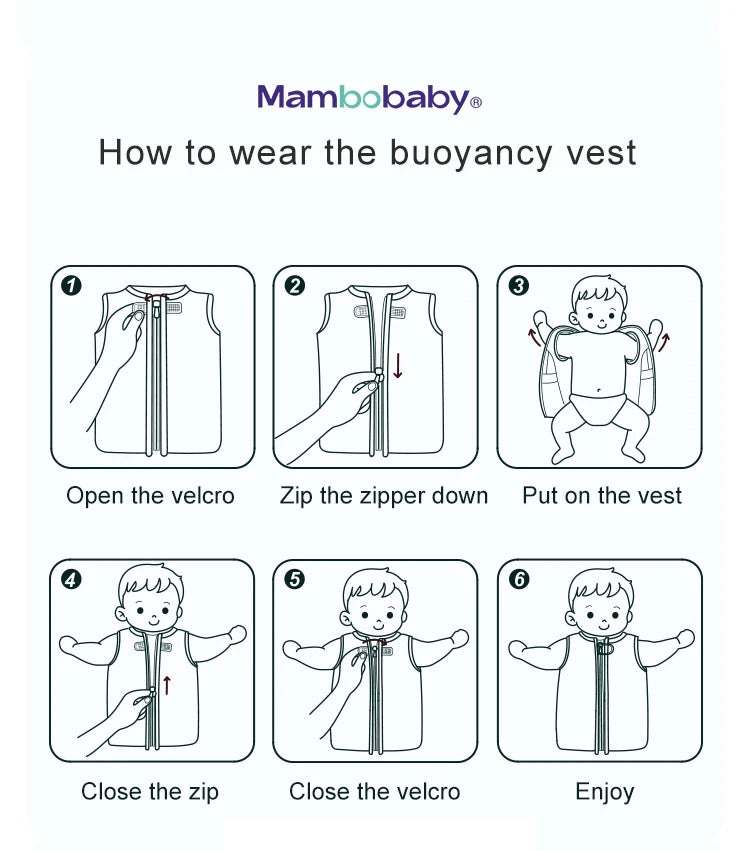 Mambobaby®

How to wear the buoyancy vest

1

Open the velcro

2

Zip the zipper down

3

Put on the vest

4

Close the zip

5

Close the velcro

6

Enjoy