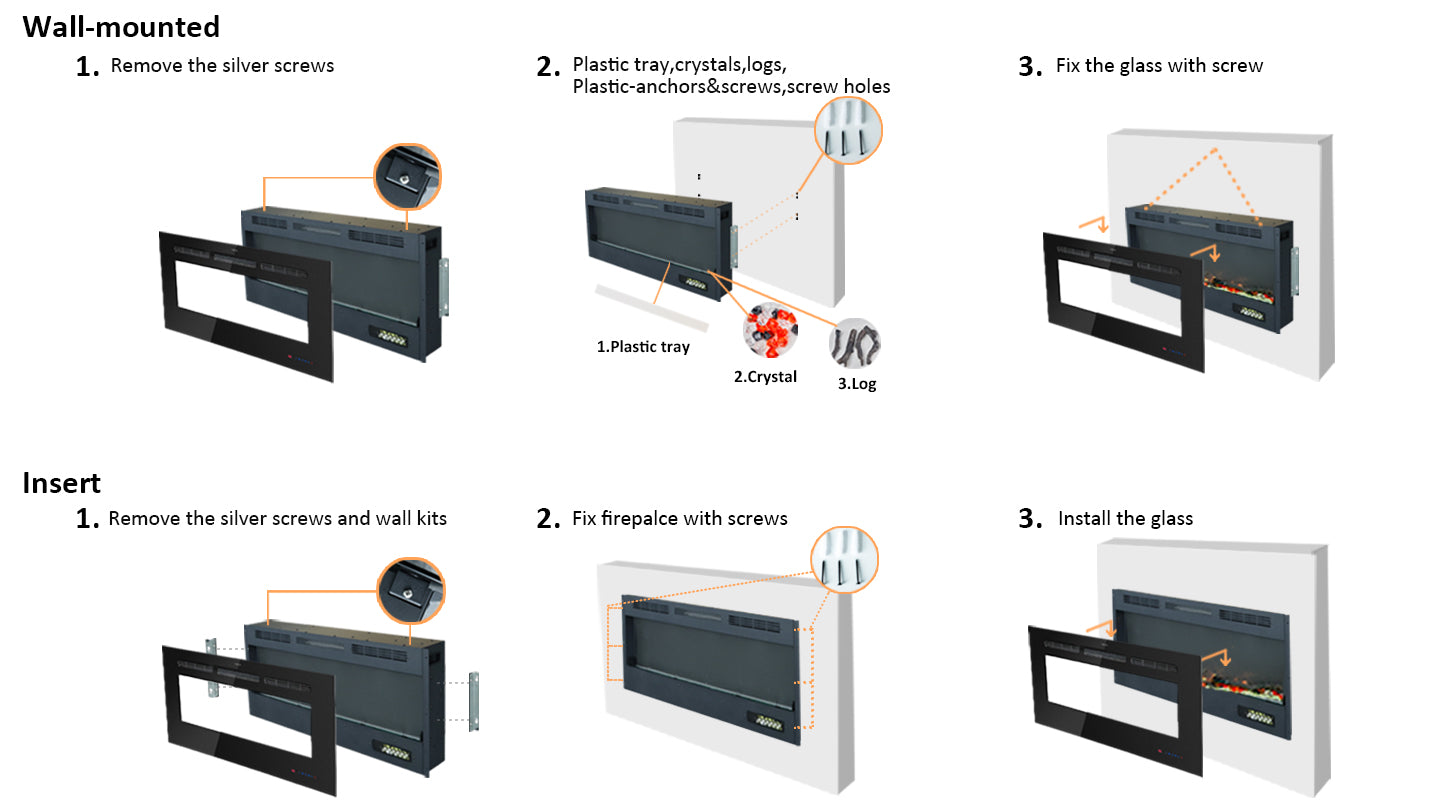 Wall-mounted

1. Remove the silver screws

2. Plastic tray,crystals,logs, Plastic-anchors&screws,screw holes

1.Plastic tray

2.Crystal

3.Log

3. Fix the glass with screw

Insert

1. Remove the silver screws and wall kits

2. Fix firepalce with screws

3. Install the glass