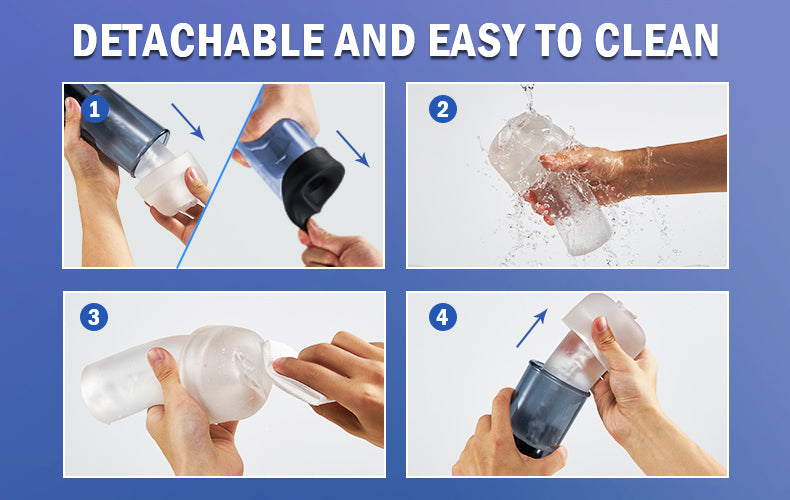 DETACHABLE AND EASY TO CLEAN

1

2

3

4