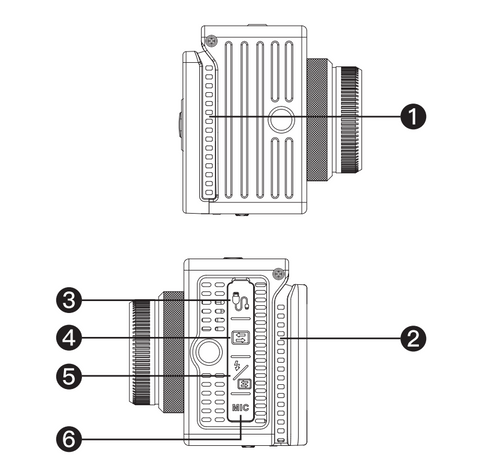 1

3
4
5
MIC
6
2