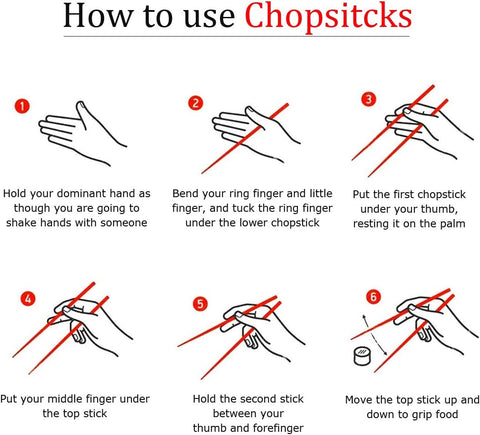 How to use Chopsitcks

1
Hold your dominant hand as though you are going to shake hands with someone

2
Bend your ring finger and little finger, and tuck the ring finger under the lower chopstick

3
Put the first chopstick under your thumb, resting it on the palm

4
Put your middle finger under the top stick

5
Hold the second stick between your thumb and forefinger

6
Move the top stick up and down to grip food