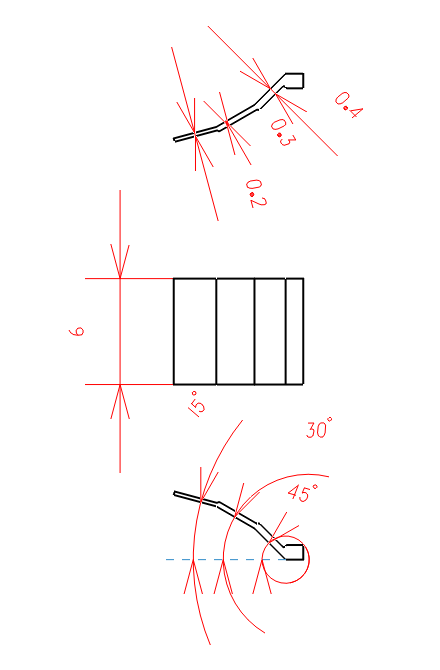 0.4
0.3
0.2
9
15°
30°
45°