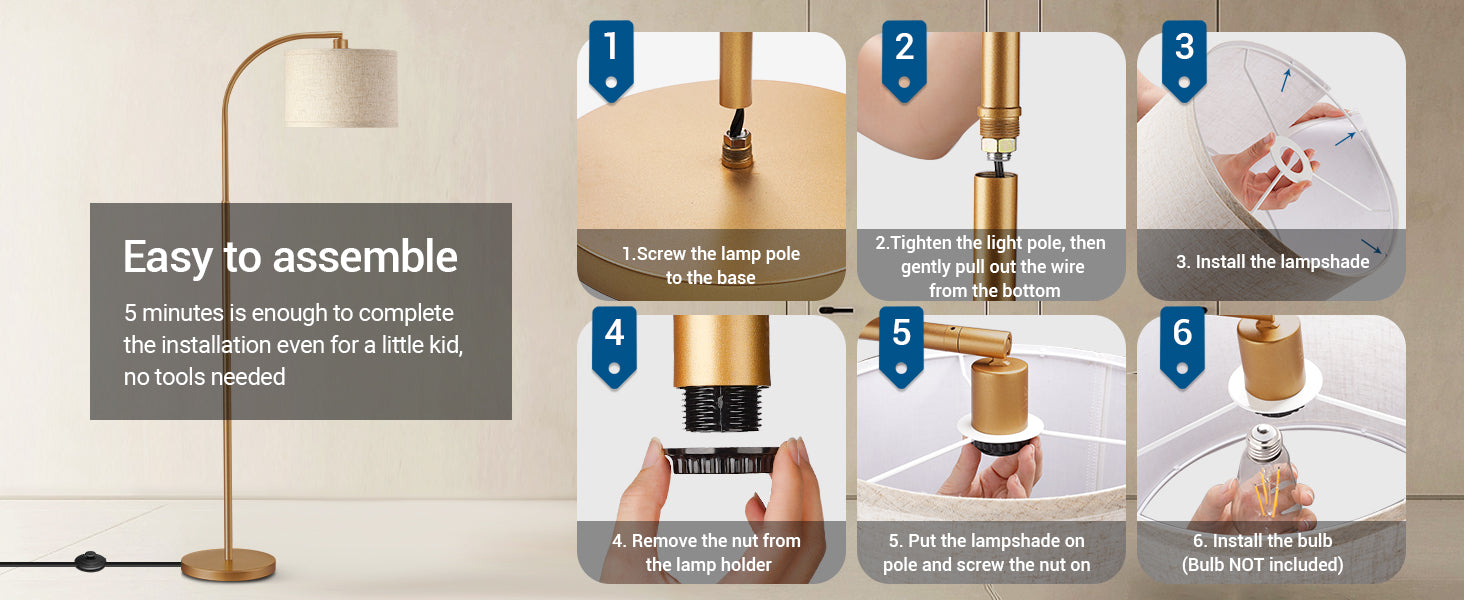 Easy to assemble

5 minutes is enough to complete the installation even for a little kid, no tools needed

1

1.Screw the lamp pole to the base

2

2.Tighten the light pole, then gently pull out the wire from the bottom

3

3. Install the lampshade

4

4. Remove the nut from the lamp holder

5

5. Put the lampshade on pole and screw the nut on

6

6. Install the bulb (Bulb NOT included)