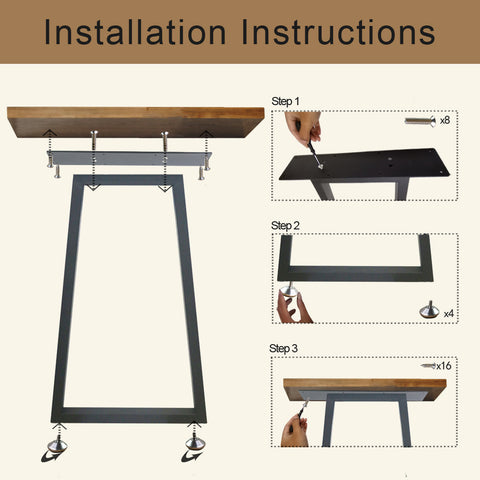 Installation Instructions

Step 1

x8

Step 2

x4

Step 3

x16