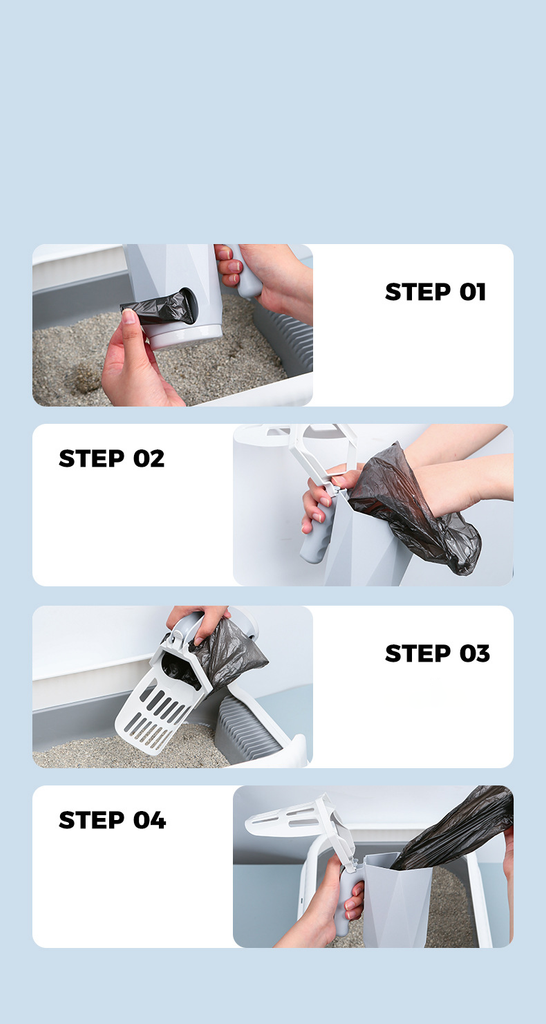 STEP 01

STEP 02

STEP 03

STEP 04