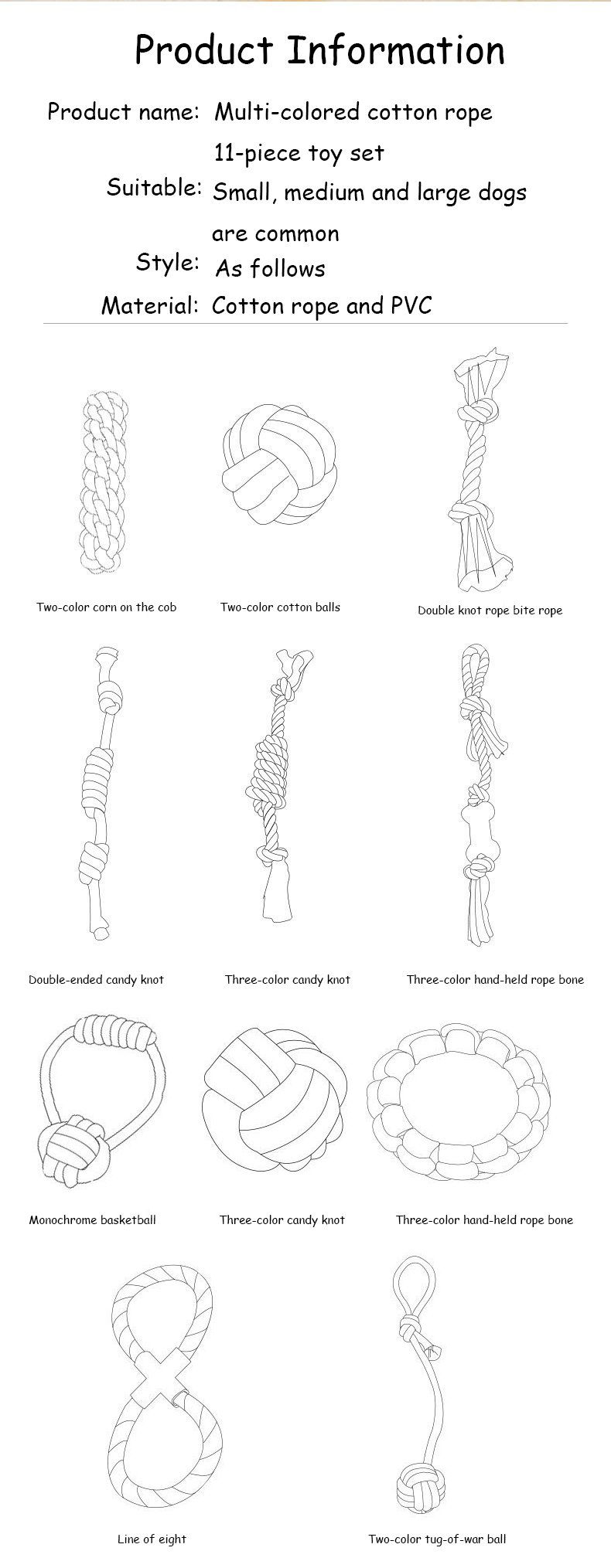 Product Information

Product name: Multi-colored cotton rope 11-piece toy set

Suitable: Small, medium and large dogs are common

Style: As follows

Material: Cotton rope and PVC

Two-color corn on the cob

Two-color cotton balls

Double knot rope bite rope

Double-ended candy knot

Three-color candy knot

Three-color hand-held rope bone

Monochrome basketball

Three-color candy knot

Three-color hand-held rope bone

Line of eight

Two-color tug-of-war ball