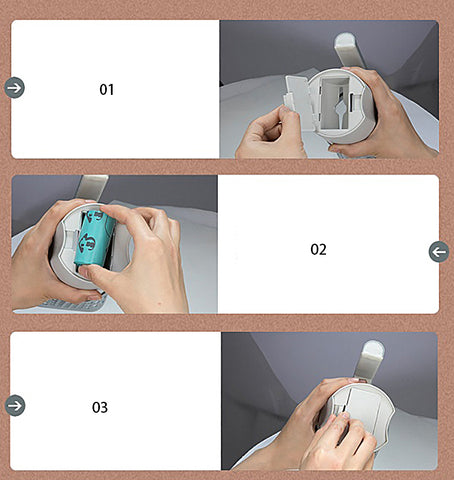 01

02

03