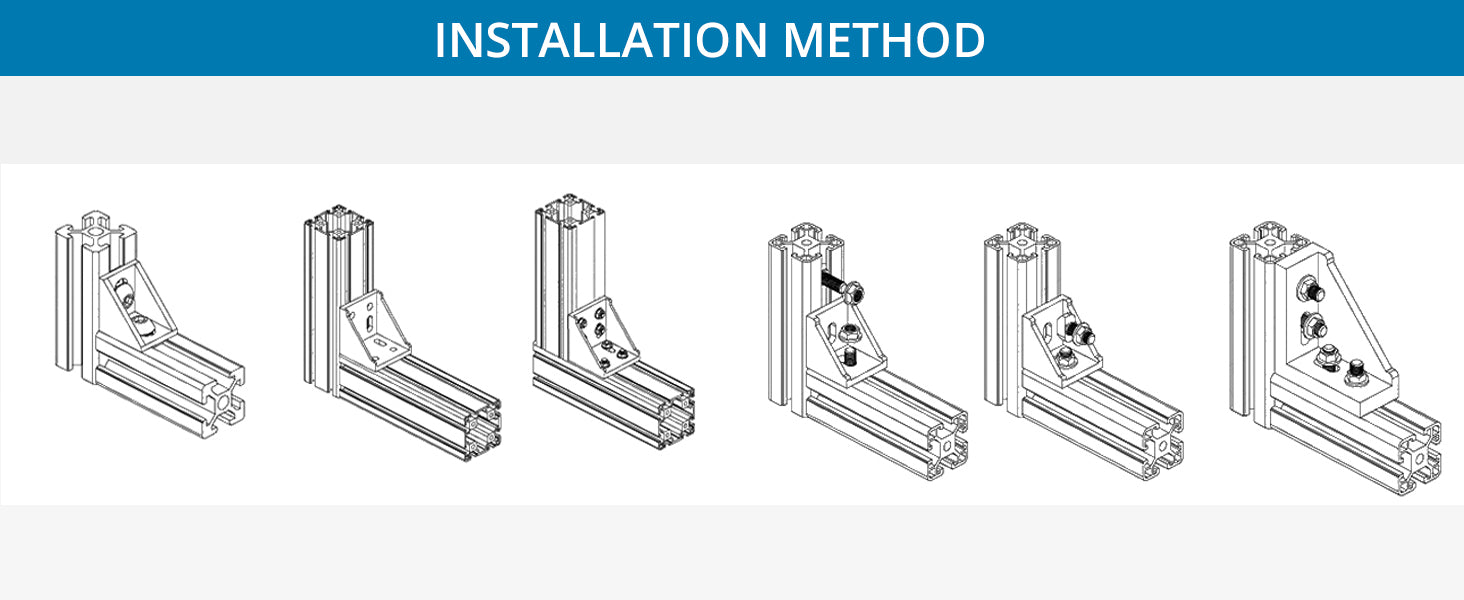 INSTALLATION METHOD