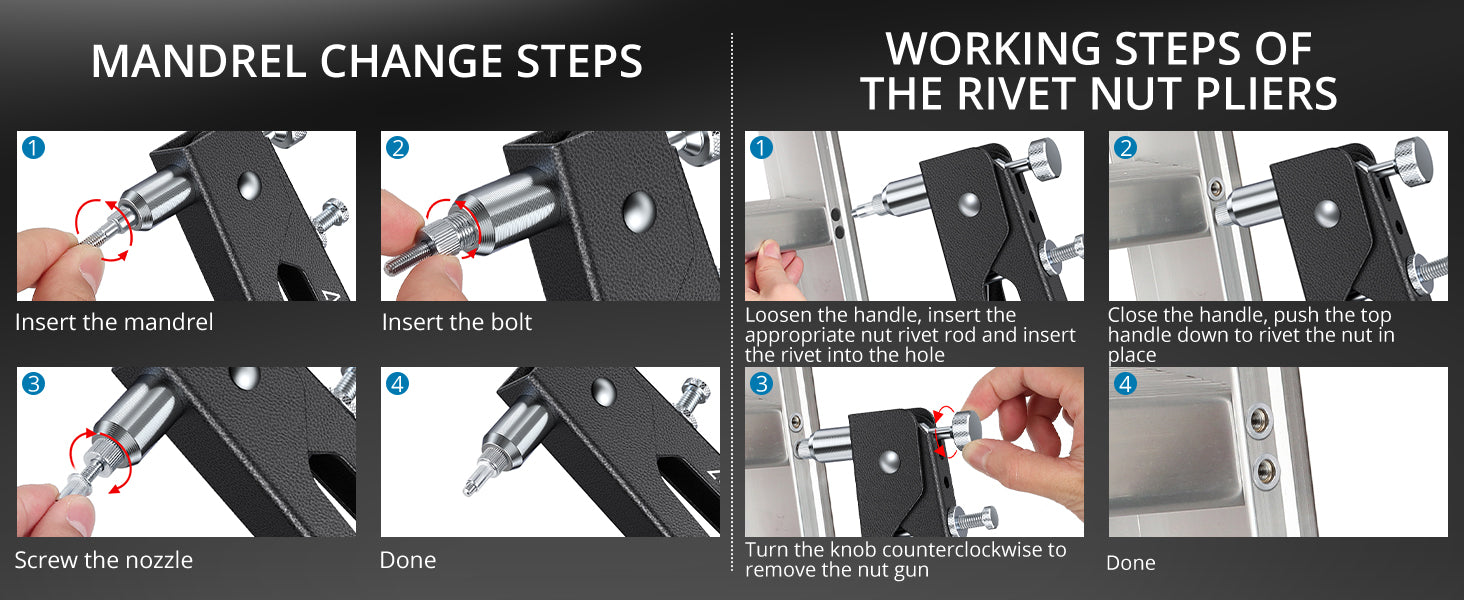 MANDREL CHANGE STEPS

1

Insert the mandrel

2

Insert the bolt

3

Screw the nozzle

4

Done

WORKING STEPS OF THE RIVET NUT PLIERS

1

Loosen the handle, insert the appropriate nut rivet rod and insert the rivet into the hole

2

Close the handle, push the top handle down to rivet the nut in place

3

Turn the knob counterclockwise to remove the nut gun

4

Done