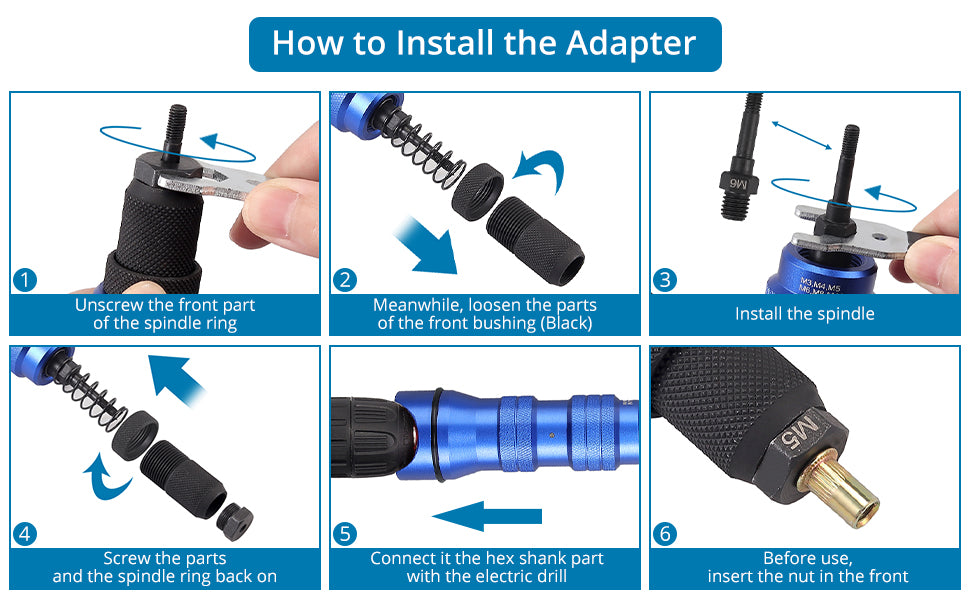 How to Install the Adapter

1
Unscrew the front part of the spindle ring

2
Meanwhile, loosen the parts of the front bushing (Black)

M6
M3,M4,M5
3
Install the spindle

4
Screw the parts and the spindle ring back on

5
Connect it the hex shank part with the electric drill

M5
6
Before use, insert the nut in the front