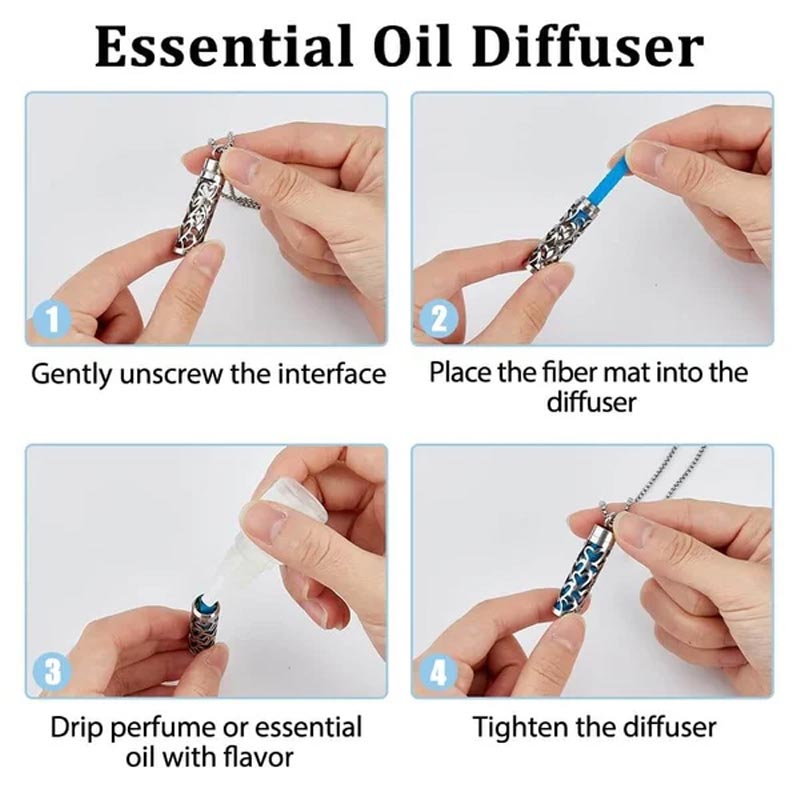 Essential Oil Diffuser

1

Gently unscrew the interface

2

Place the fiber mat into the diffuser

3

Drip perfume or essential oil with flavor

4

Tighten the diffuser