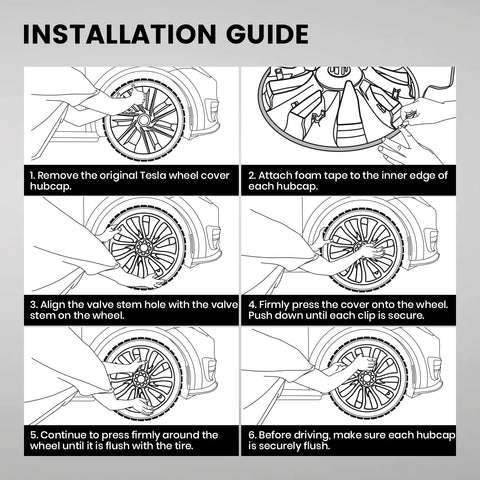 INSTALLATION GUIDE

1. Remove the original Tesla wheel cover hubcap.

2. Attach foam tape to the inner edge of each hubcap.

3. Align the valve stem hole with the valve stem on the wheel.

4. Firmly press the cover onto the wheel. Push down until each clip is secure.

5. Continue to press firmly around the wheel until it is flush with the tire.

6. Before driving, make sure each hubcap is securely flush.