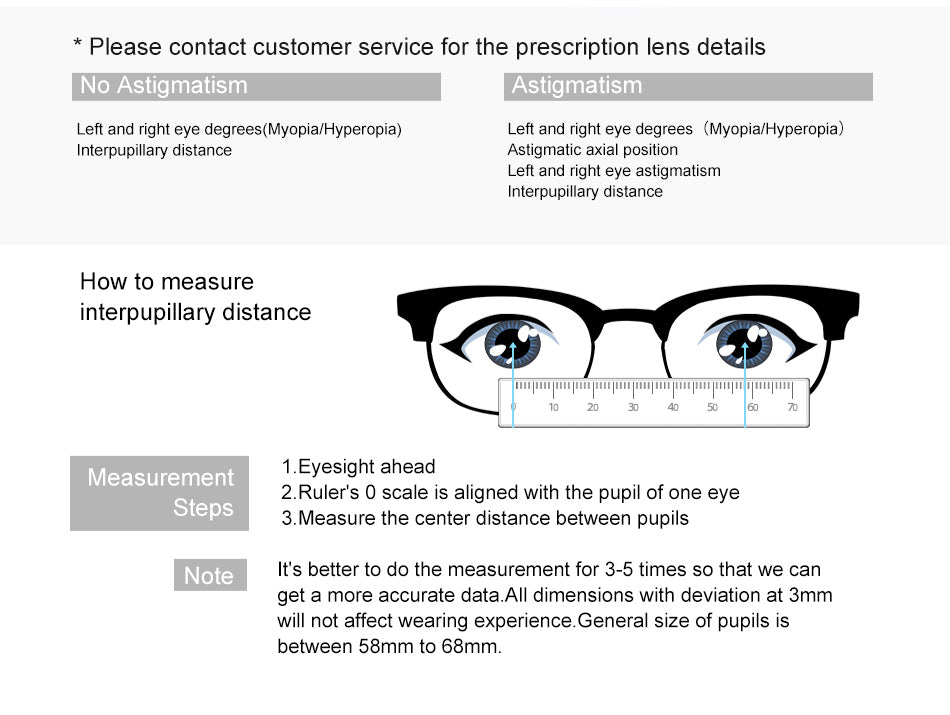 * Please contact customer service for the prescription lens details

No Astigmatism

Left and right eye degrees(Myopia/Hyperopia)
Interpupillary distance

Astigmatism

Left and right eye degrees（Myopia/Hyperopia）
Astigmatic axial position
Left and right eye astigmatism
Interpupillary distance

How to measure interpupillary distance

0 10 20 30 40 50 60 70

Measurement Steps

1.Eyesight ahead
2.Ruler's 0 scale is aligned with the pupil of one eye
3.Measure the center distance between pupils

Note

It's better to do the measurement for 3-5 times so that we can get a more accurate data.All dimensions with deviation at 3mm will not affect wearing experience.General size of pupils is between 58mm to 68mm.