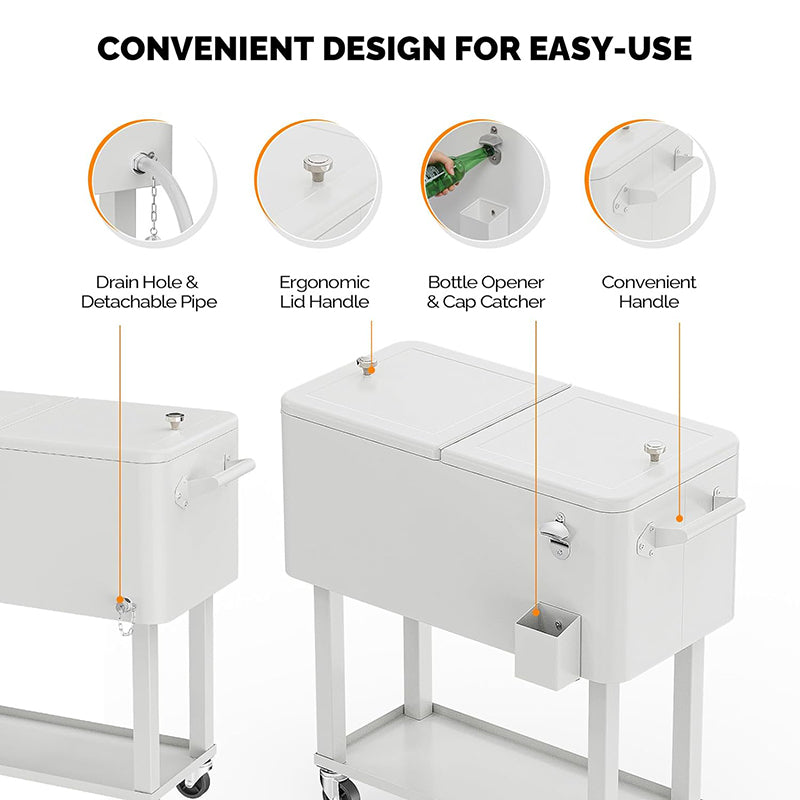 CONVENIENT DESIGN FOR EASY-USE

Drain Hole & Detachable Pipe

Ergonomic Lid Handle

Bottle Opener & Cap Catcher

Convenient Handle