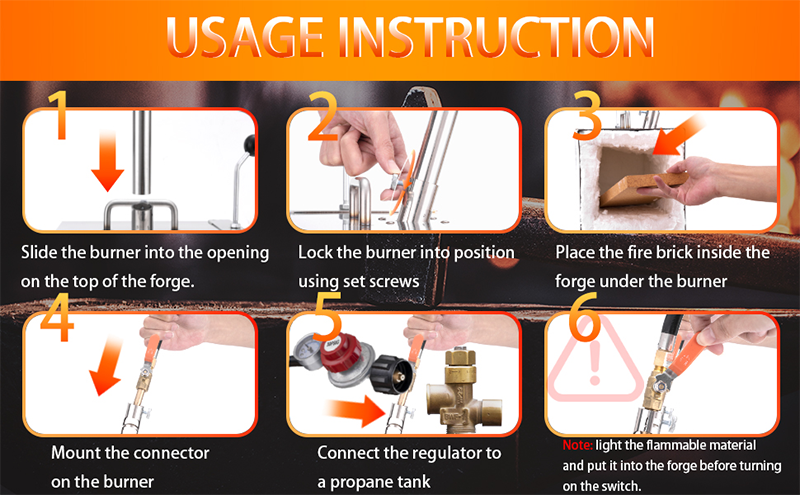 USAGE INSTRUCTION

1

Slide the burner into the opening on the top of the forge.

2

Lock the burner into position using set screws

3

Place the fire brick inside the forge under the burner

4

Mount the connector on the burner

5

Connect the regulator to a propane tank

6

Note: light the flammable material and put it into the forge before turning on the switch.