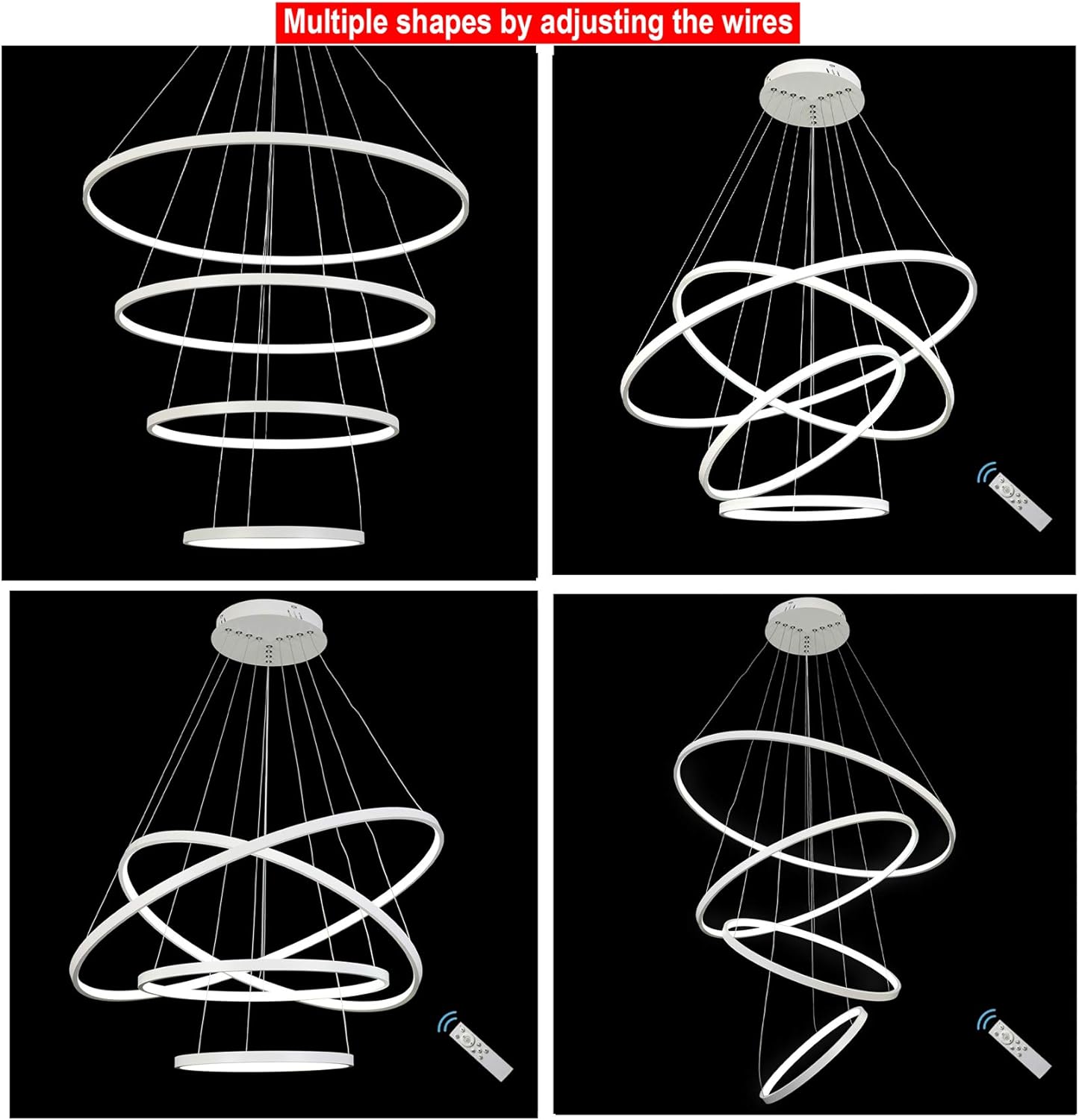 Multiple shapes by adjusting the wires