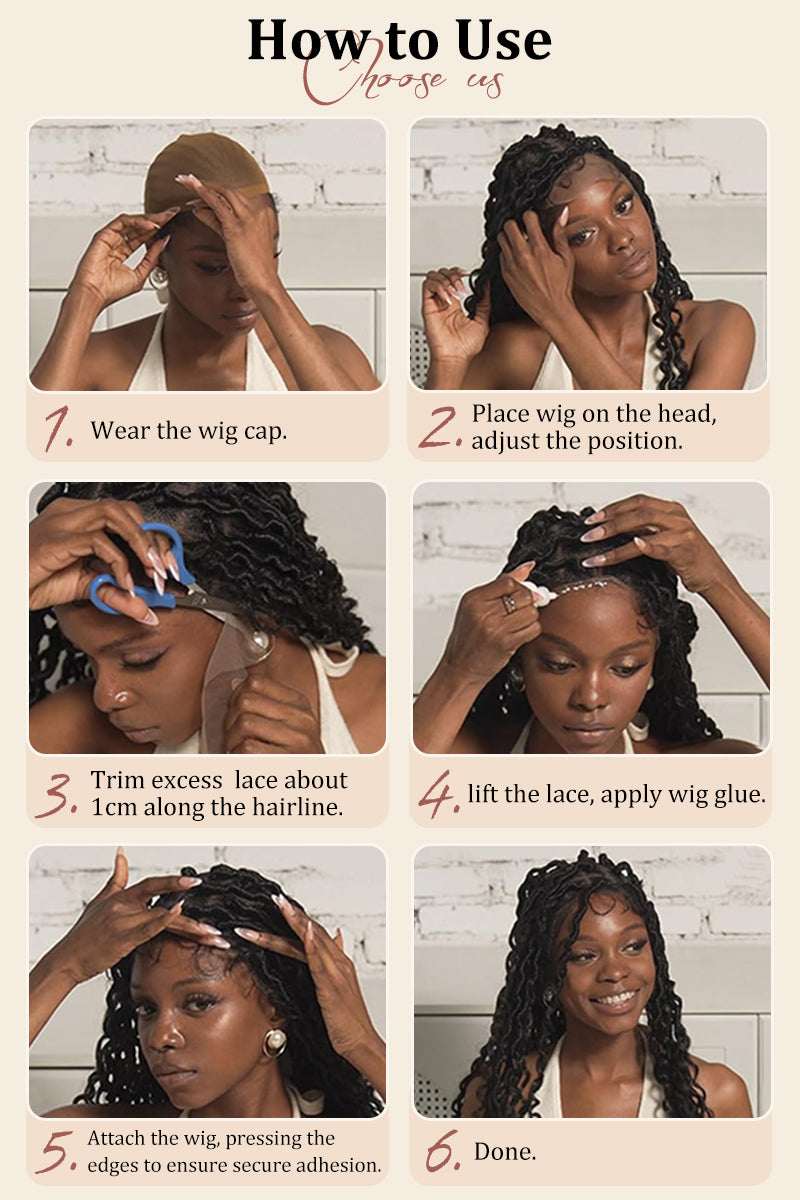 How to Use
Choose us

1. Wear the wig cap.

2. Place wig on the head, adjust the position.

3. Trim excess lace about 1cm along the hairline.

4. lift the lace, apply wig glue.

5. Attach the wig, pressing the edges to ensure secure adhesion.

6. Done.