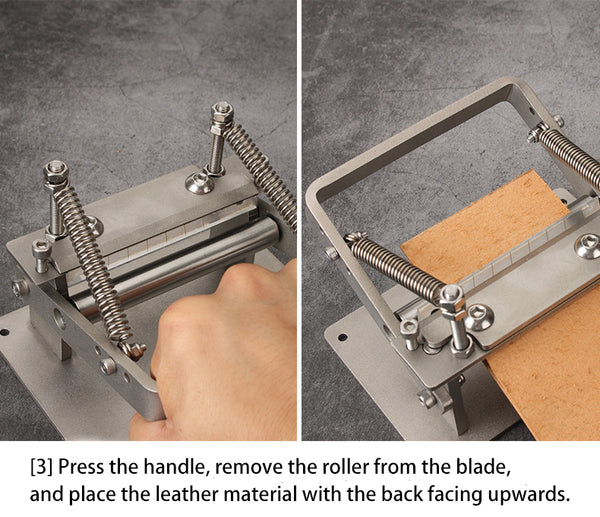 [3] Press the handle, remove the roller from the blade, and place the leather material with the back facing upwards.