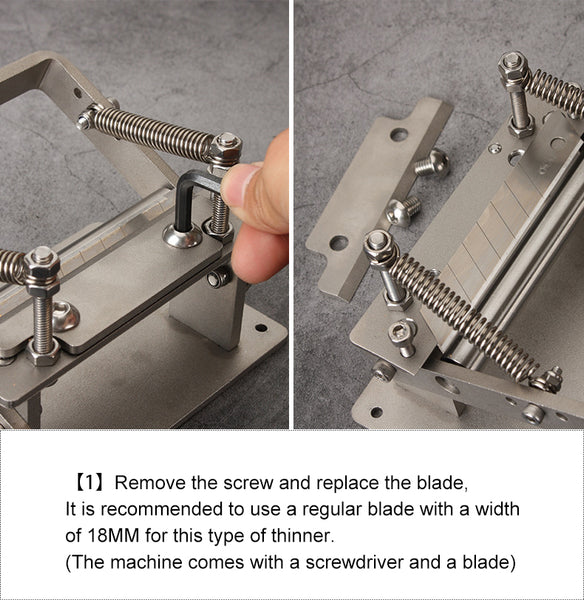 【1】Remove the screw and replace the blade,
It is recommended to use a regular blade with a width of 18MM for this type of thinner.
(The machine comes with a screwdriver and a blade)