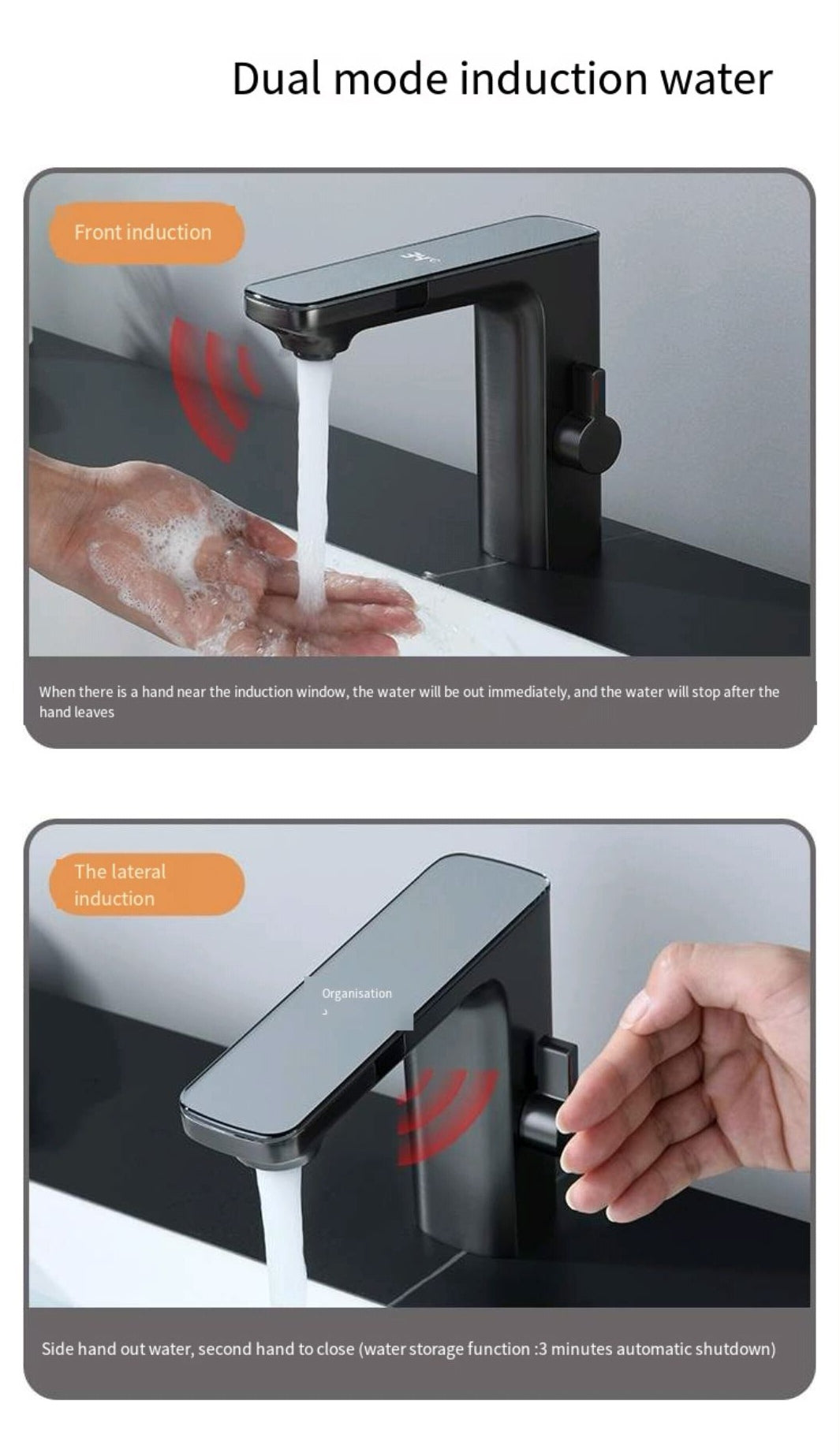 Dual mode induction water

Front induction

When there is a hand near the induction window, the water will be out immediately, and the water will stop after the hand leaves

The lateral induction

Organisation

Side hand out water, second hand to close (water storage function :3 minutes automatic shutdown)