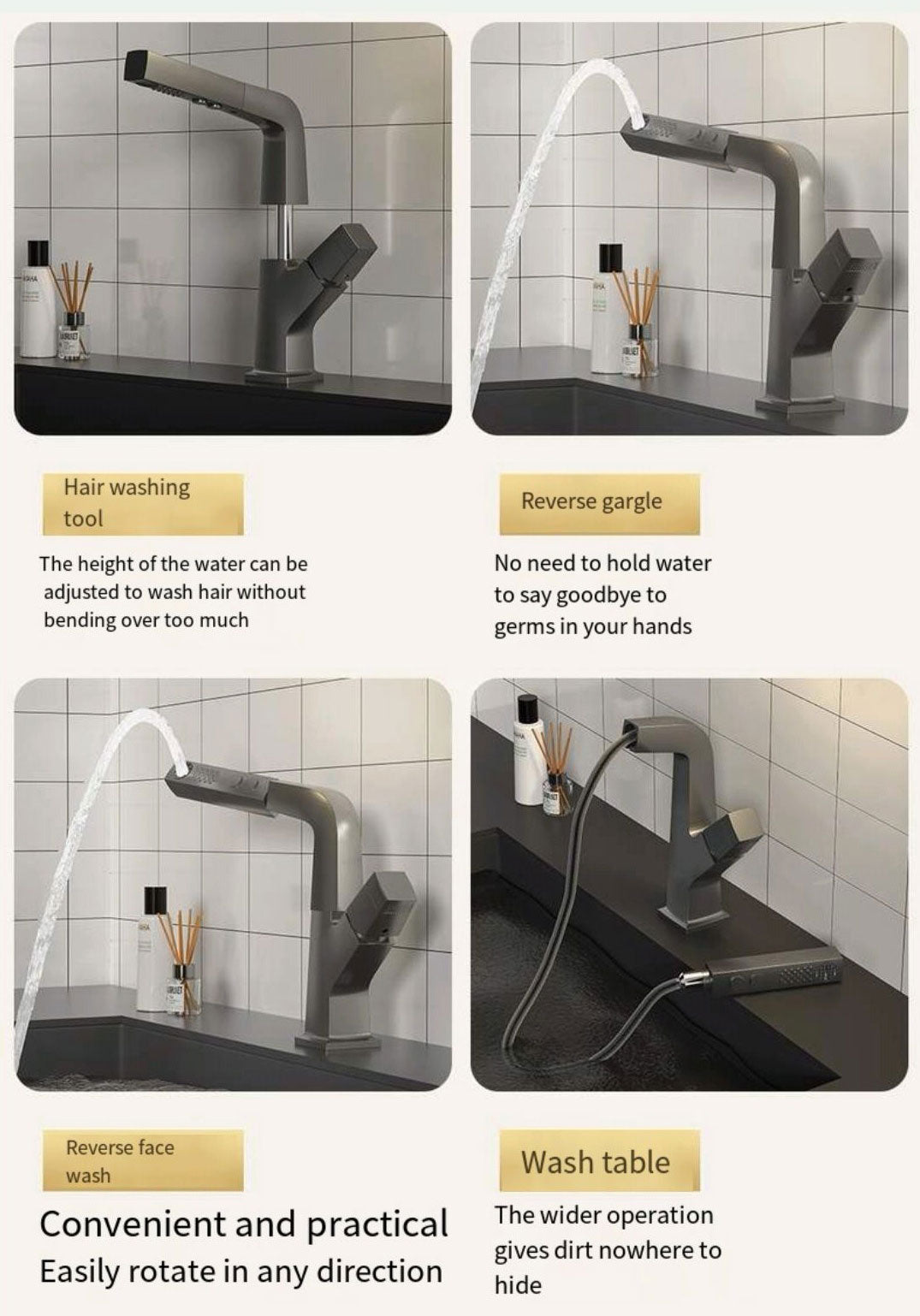 Hair washing tool

The height of the water can be adjusted to wash hair without bending over too much

Reverse gargle

No need to hold water to say goodbye to germs in your hands

Reverse face wash

Convenient and practical
Easily rotate in any direction

Wash table

The wider operation gives dirt nowhere to hide