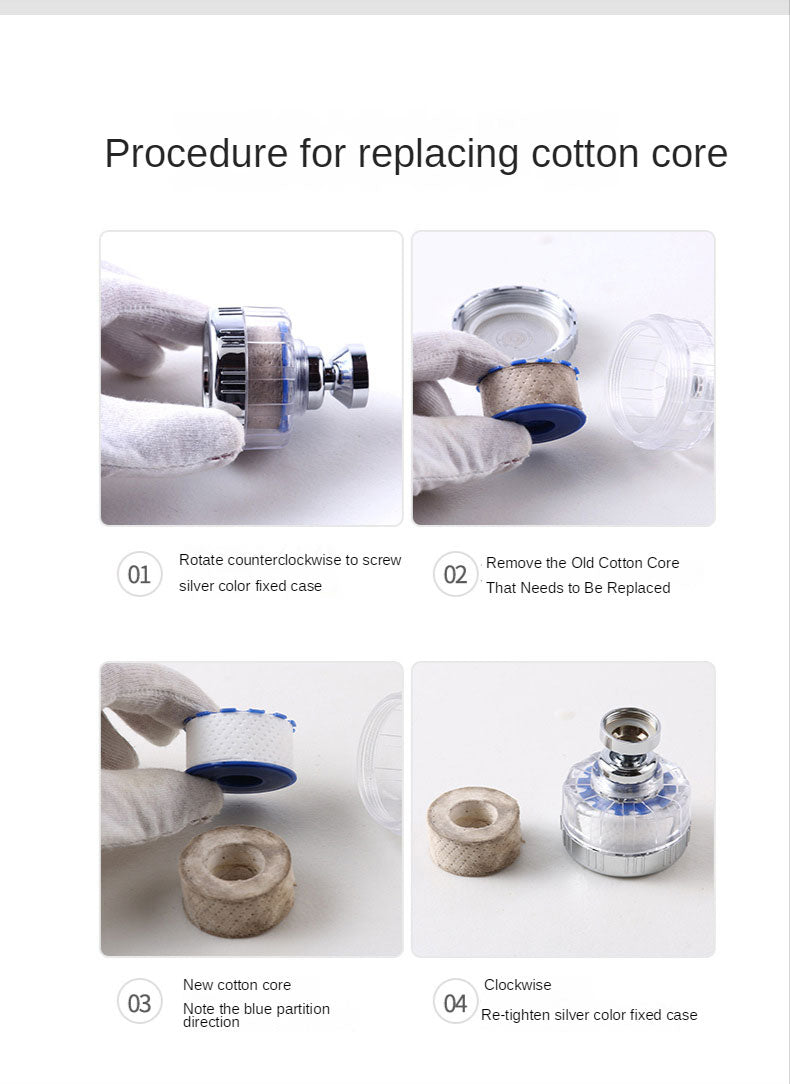 Procedure for replacing cotton core

01 Rotate counterclockwise to screw silver color fixed case

02 Remove the Old Cotton Core That Needs to Be Replaced

03 New cotton core
Note the blue partition direction

04 Clockwise
Re-tighten silver color fixed case