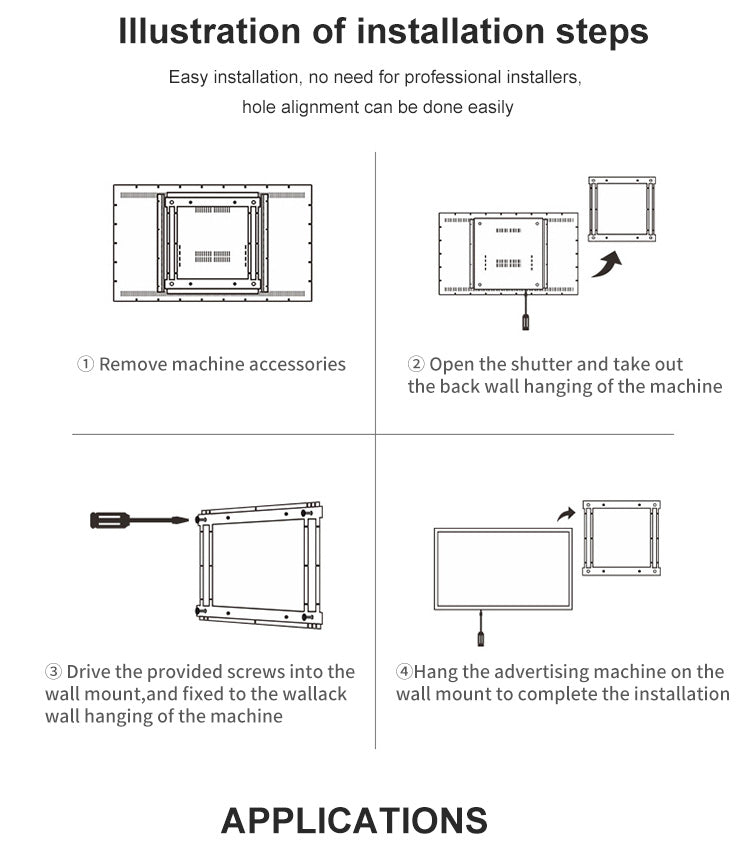 Illustration of installation steps

Easy installation, no need for professional installers, hole alignment can be done easily

① Remove machine accessories

② Open the shutter and take out the back wall hanging of the machine

③ Drive the provided screws into the wall mount,and fixed to the wallack wall hanging of the machine

④Hang the advertising machine on the wall mount to complete the installation

APPLICATIONS