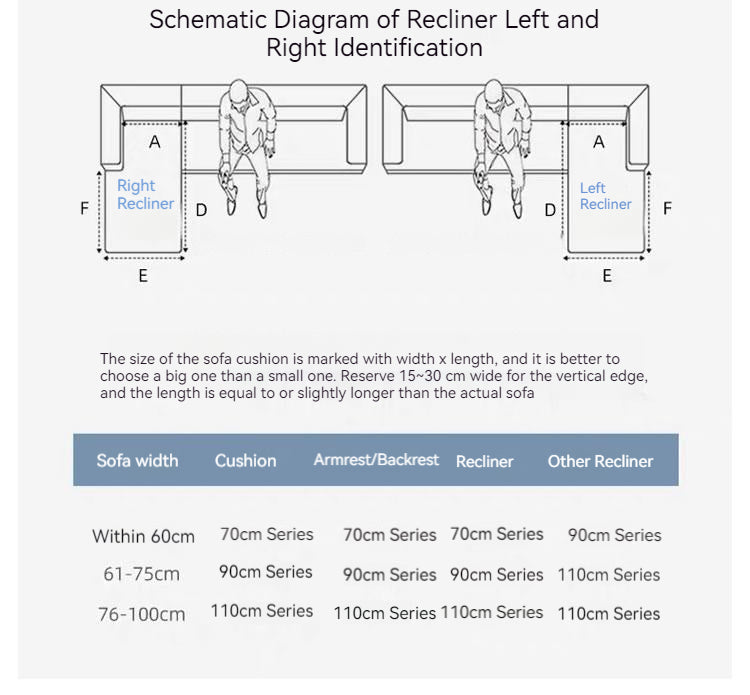 Schematic Diagram of Recliner Left and Right Identification

A

Right Recliner

F

D

E

A

Left Recliner

D

F

E

The size of the sofa cushion is marked with width x length, and it is better to choose a big one than a small one. Reserve 15~30 cm wide for the vertical edge, and the length is equal to or slightly longer than the actual sofa

| Sofa width | Cushion | Armrest/Backrest | Recliner | Other Recliner |
|---|---|---|---|---|
| Within 60cm | 70cm Series | 70cm Series | 70cm Series | 90cm Series |
| 61-75cm | 90cm Series | 90cm Series | 90cm Series | 110cm Series |
| 76-100cm | 110cm Series | 110cm Series | 110cm Series | 110cm Series |