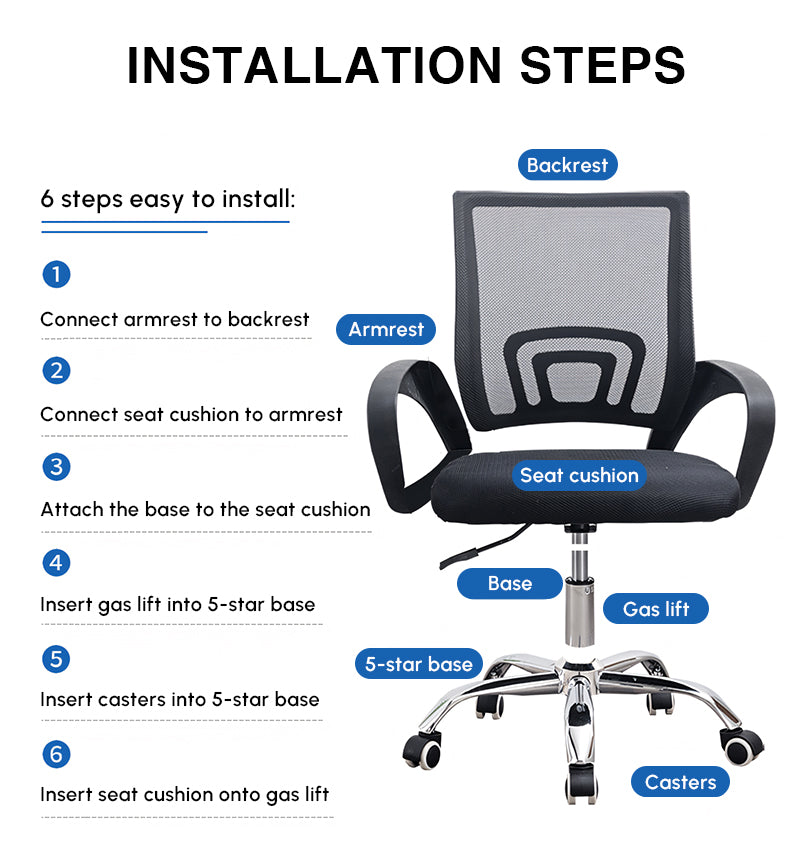 INSTALLATION STEPS

6 steps easy to install:

1
Connect armrest to backrest

2
Connect seat cushion to armrest

3
Attach the base to the seat cushion

4
Insert gas lift into 5-star base

5
Insert casters into 5-star base

6
Insert seat cushion onto gas lift

Backrest

Armrest

Seat cushion

Base

Gas lift

5-star base

Casters