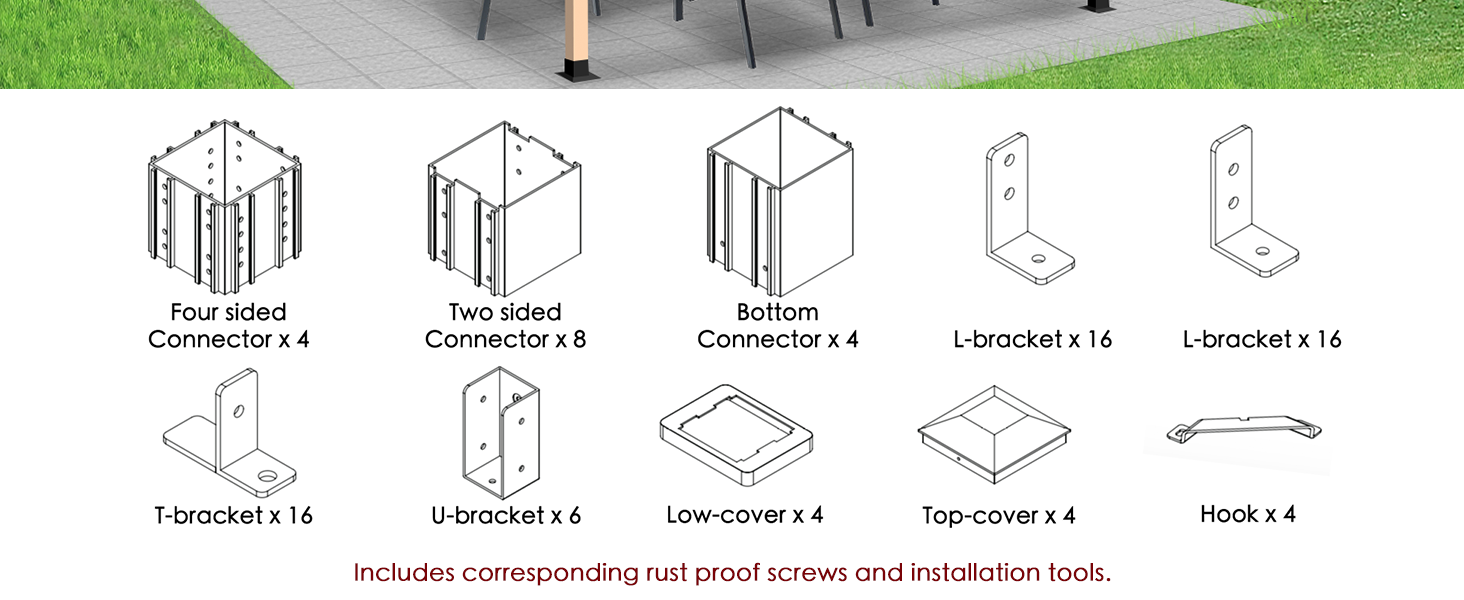 Four sided Connector x 4

Two sided Connector x 8

Bottom Connector x 4

L-bracket x 16

L-bracket x 16

T-bracket x 16

U-bracket x 6

Low-cover x 4

Top-cover x 4

Hook x 4

Includes corresponding rust proof screws and installation tools.