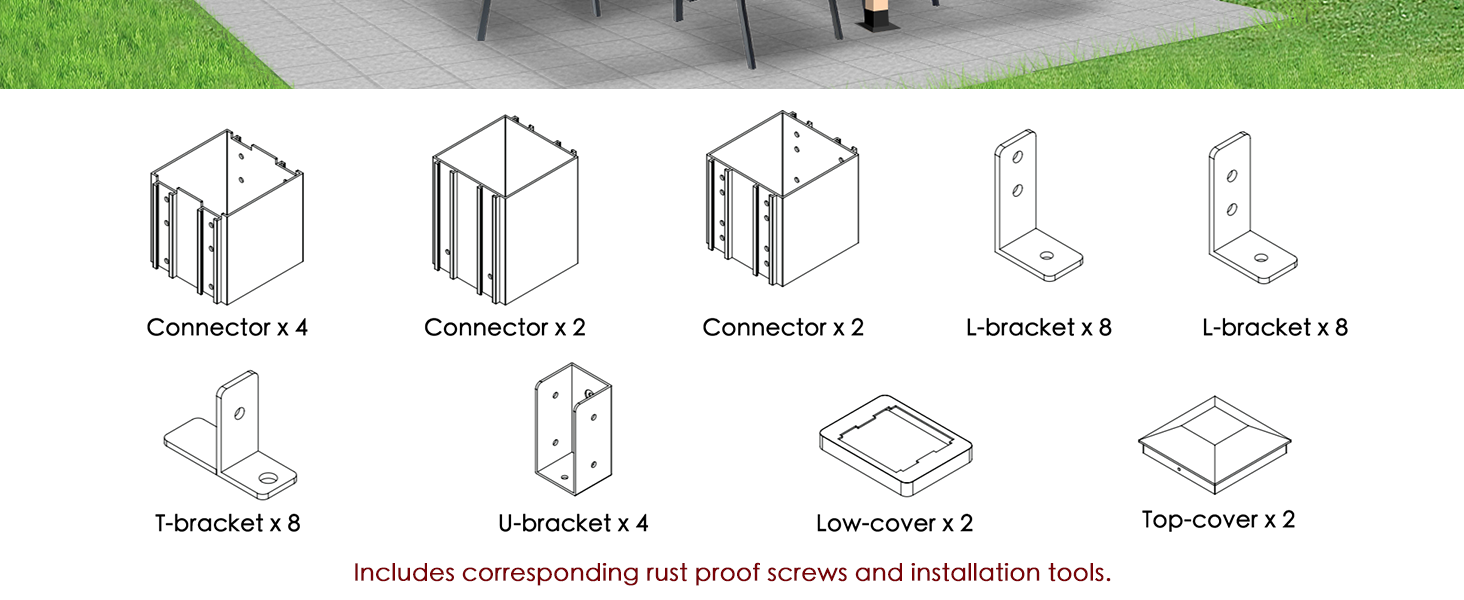 Connector x 4

Connector x 2

Connector x 2

L-bracket x 8

L-bracket x 8

T-bracket x 8

U-bracket x 4

Low-cover x 2

Top-cover x 2

Includes corresponding rust proof screws and installation tools.