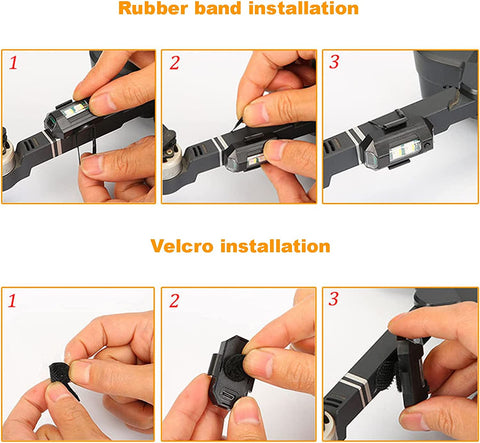 Rubber band installation

1

2

3

Velcro installation

1

2

3