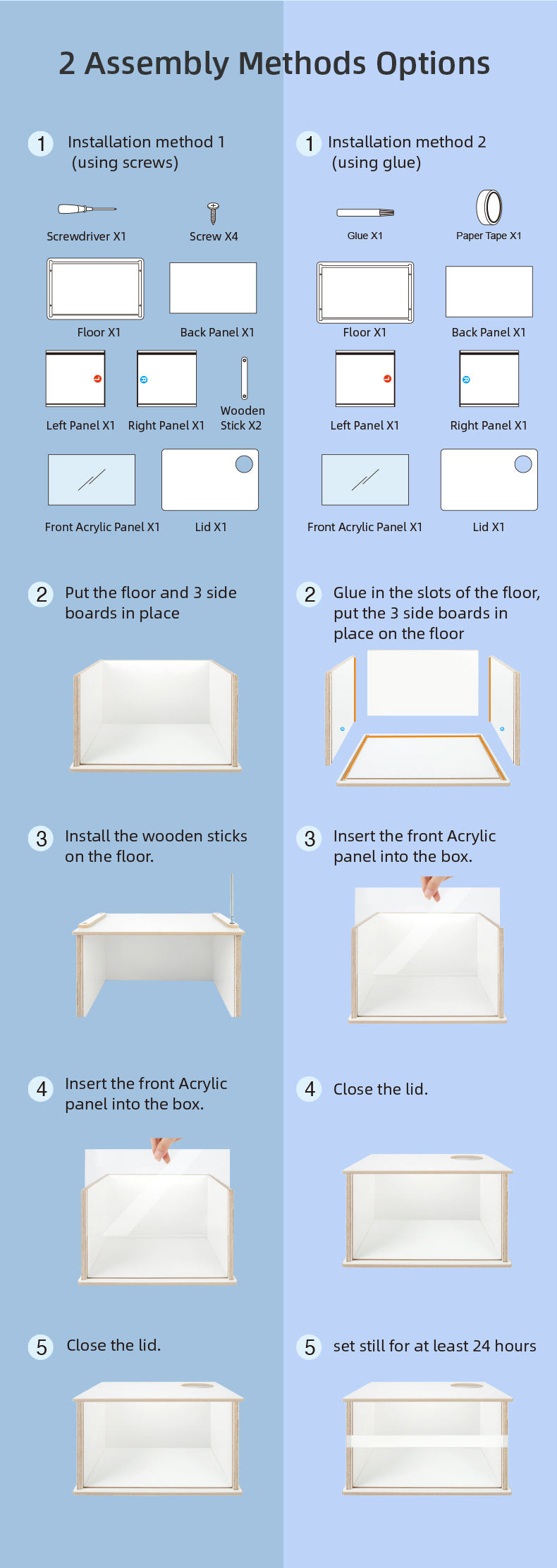 2 Assembly Methods Options

1 Installation method 1 (using screws)

Screwdriver X1
Screw X4
Floor X1
Back Panel X1
Left Panel X1
Right Panel X1
Wooden Stick X2
Front Acrylic Panel X1
Lid X1

2 Put the floor and 3 side boards in place

3 Install the wooden sticks on the floor.

4 Insert the front Acrylic panel into the box.

5 Close the lid.

1 Installation method 2 (using glue)

Glue X1
Paper Tape X1
Floor X1
Back Panel X1
Left Panel X1
Right Panel X1
Front Acrylic Panel X1
Lid X1

2 Glue in the slots of the floor, put the 3 side boards in place on the floor

3 Insert the front Acrylic panel into the box.

4 Close the lid.

5 set still for at least 24 hours