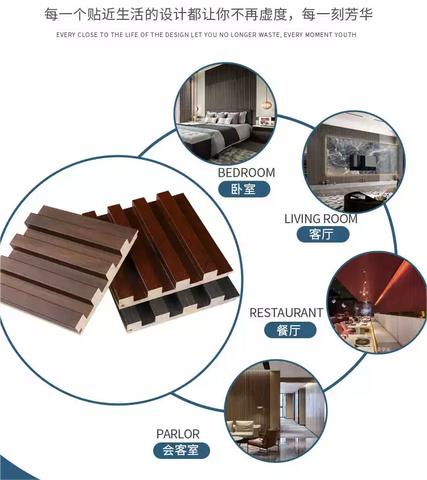 每一个贴近生活的设计都让你不再虚度，每一刻芳华

EVERY CLOSE TO THE LIFE OF THE DESIGN LET YOU NO LONGER WASTE, EVERY MOMENT YOUTH

BEDROOM
卧室

LIVING ROOM
客厅

RESTAURANT
餐厅

PARLOR
会客室