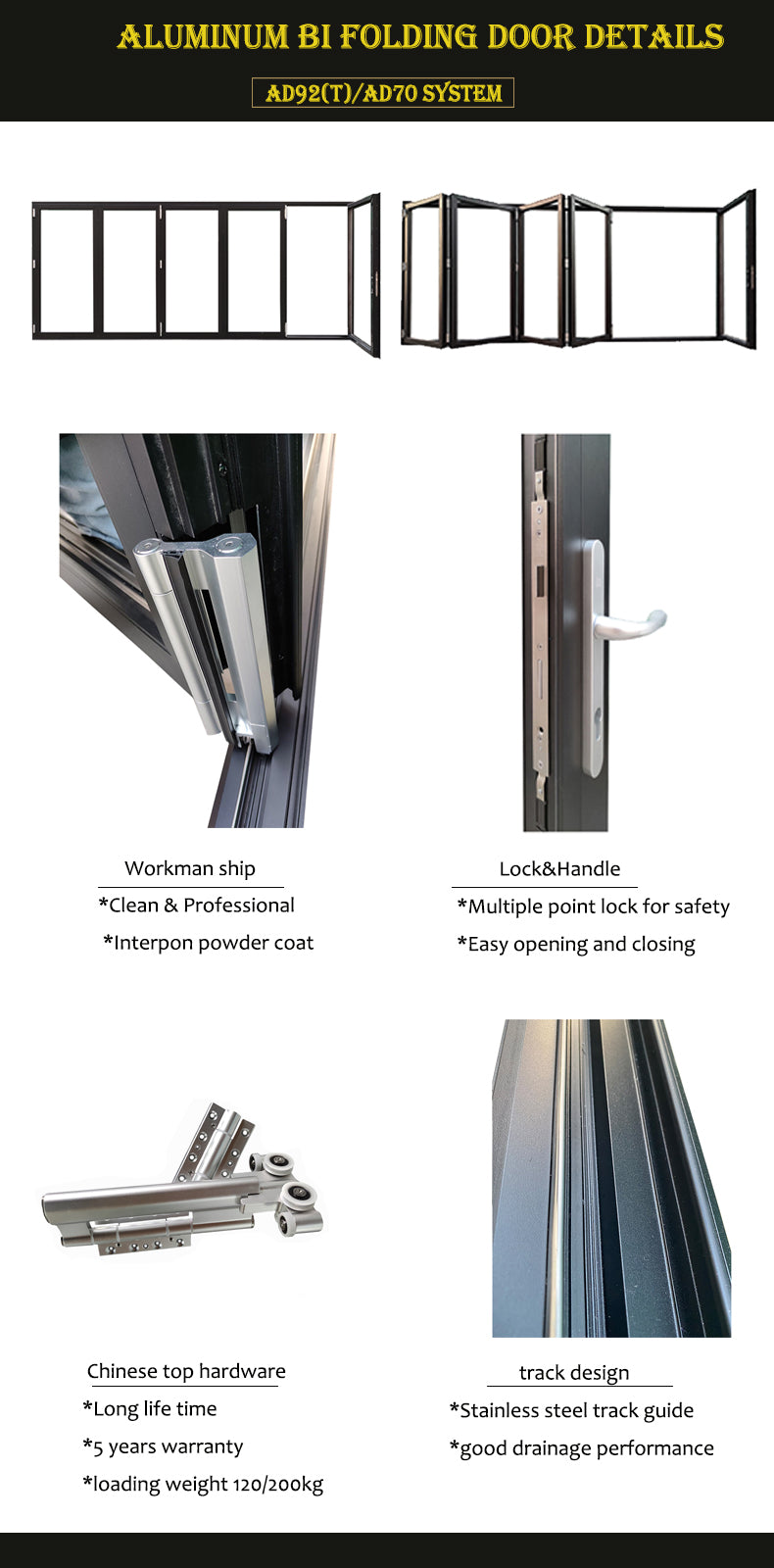 ALUMINUM BI FOLDING DOOR DETAILS

AD92(T)/AD70 SYSTEM

Workman ship
*Clean & Professional
*Interpon powder coat

Lock&Handle
*Multiple point lock for safety
*Easy opening and closing

Chinese top hardware
*Long life time
*5 years warranty
*loading weight 120/200kg

track design
*Stainless steel track guide
*good drainage performance