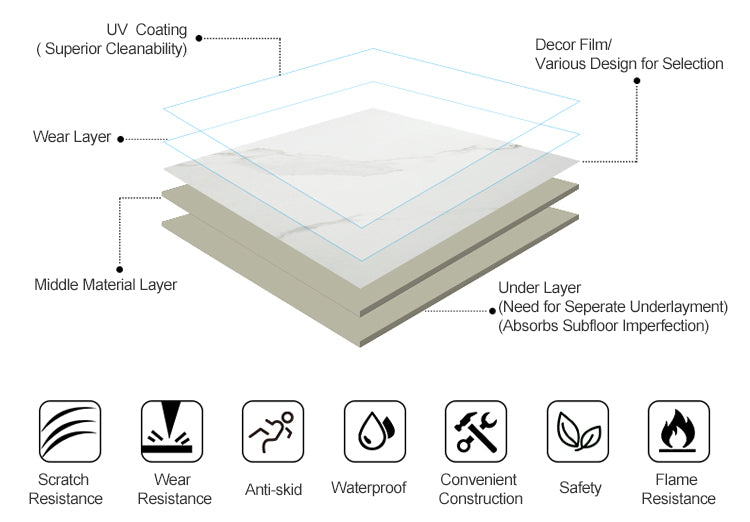 UV Coating
( Superior Cleanability)

Decor Film/
Various Design for Selection

Wear Layer

Middle Material Layer

Under Layer
(Need for Seperate Underlayment)
(Absorbs Subfloor Imperfection)

Scratch Resistance

Wear Resistance

Anti-skid

Waterproof

Convenient Construction

Safety

Flame Resistance