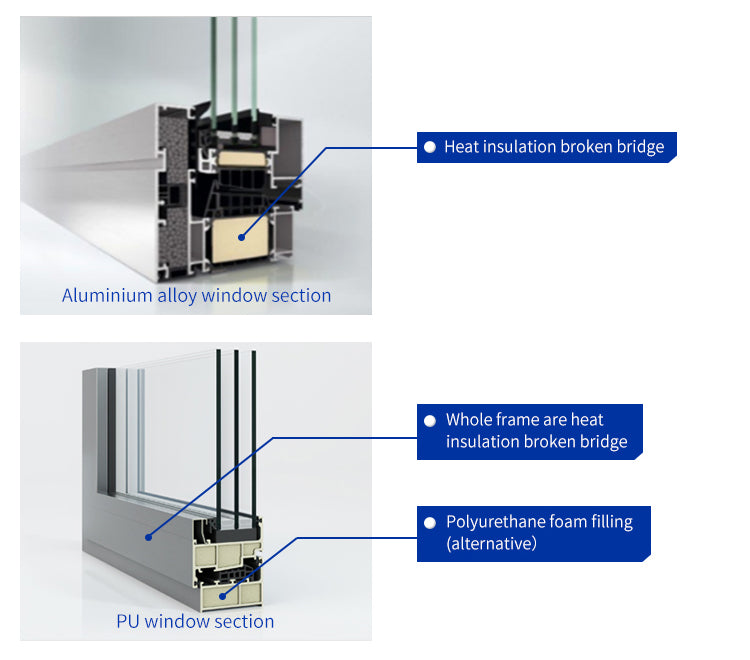 Heat insulation broken bridge

Aluminium alloy window section

Whole frame are heat insulation broken bridge

Polyurethane foam filling (alternative)

PU window section