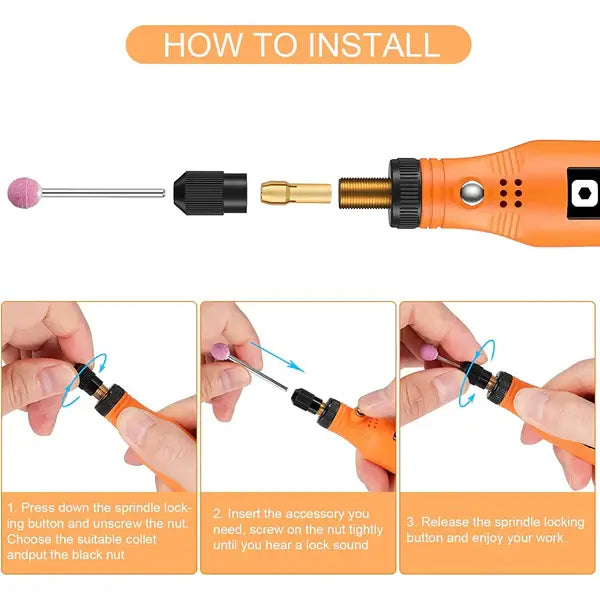 HOW TO INSTALL

1. Press down the sprindle locking button and unscrew the nut. Choose the suitable collet andput the black nut

2. Insert the accessory you need, screw on the nut tightly until you hear a lock sound

3. Release the sprindle locking button and enjoy your work.