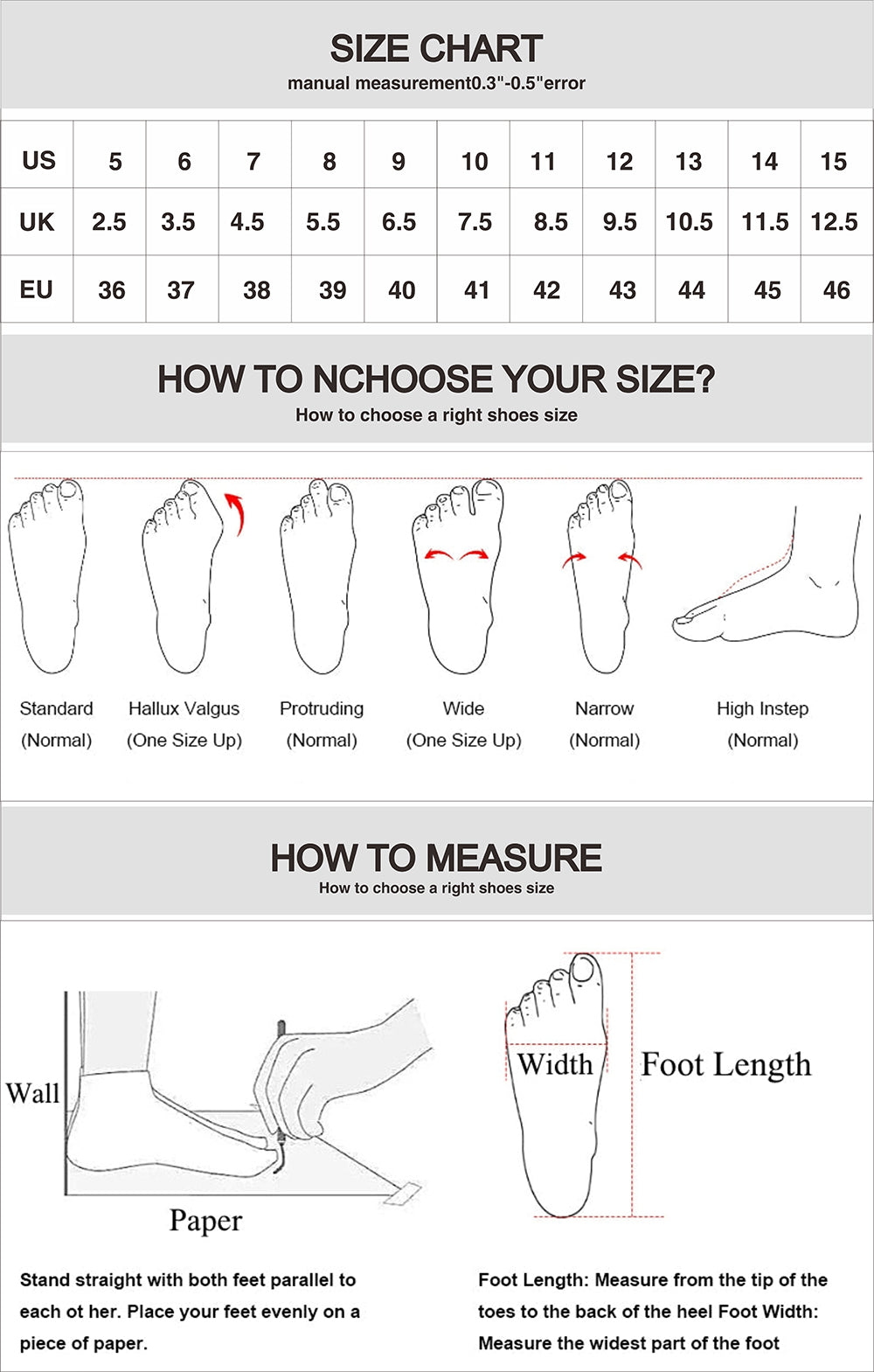 SIZE CHART
manual measurement0.3"-0.5"error

| US | 5 | 6 | 7 | 8 | 9 | 10 | 11 | 12 | 13 | 14 | 15 |
|---|---|---|---|---|---|---|---|---|---|---|---|
| UK | 2.5 | 3.5 | 4.5 | 5.5 | 6.5 | 7.5 | 8.5 | 9.5 | 10.5 | 11.5 | 12.5 |
| EU | 36 | 37 | 38 | 39 | 40 | 41 | 42 | 43 | 44 | 45 | 46 |

HOW TO NCHOOSE YOUR SIZE?
How to choose a right shoes size

Standard (Normal)
Hallux Valgus (One Size Up)
Protruding (Normal)
Wide (One Size Up)
Narrow (Normal)
High Instep (Normal)

HOW TO MEASURE
How to choose a right shoes size

Wall
Paper
Width
Foot Length

Stand straight with both feet parallel to each ot her. Place your feet evenly on a piece of paper.

Foot Length: Measure from the tip of the toes to the back of the heel Foot Width: Measure the widest part of the foot