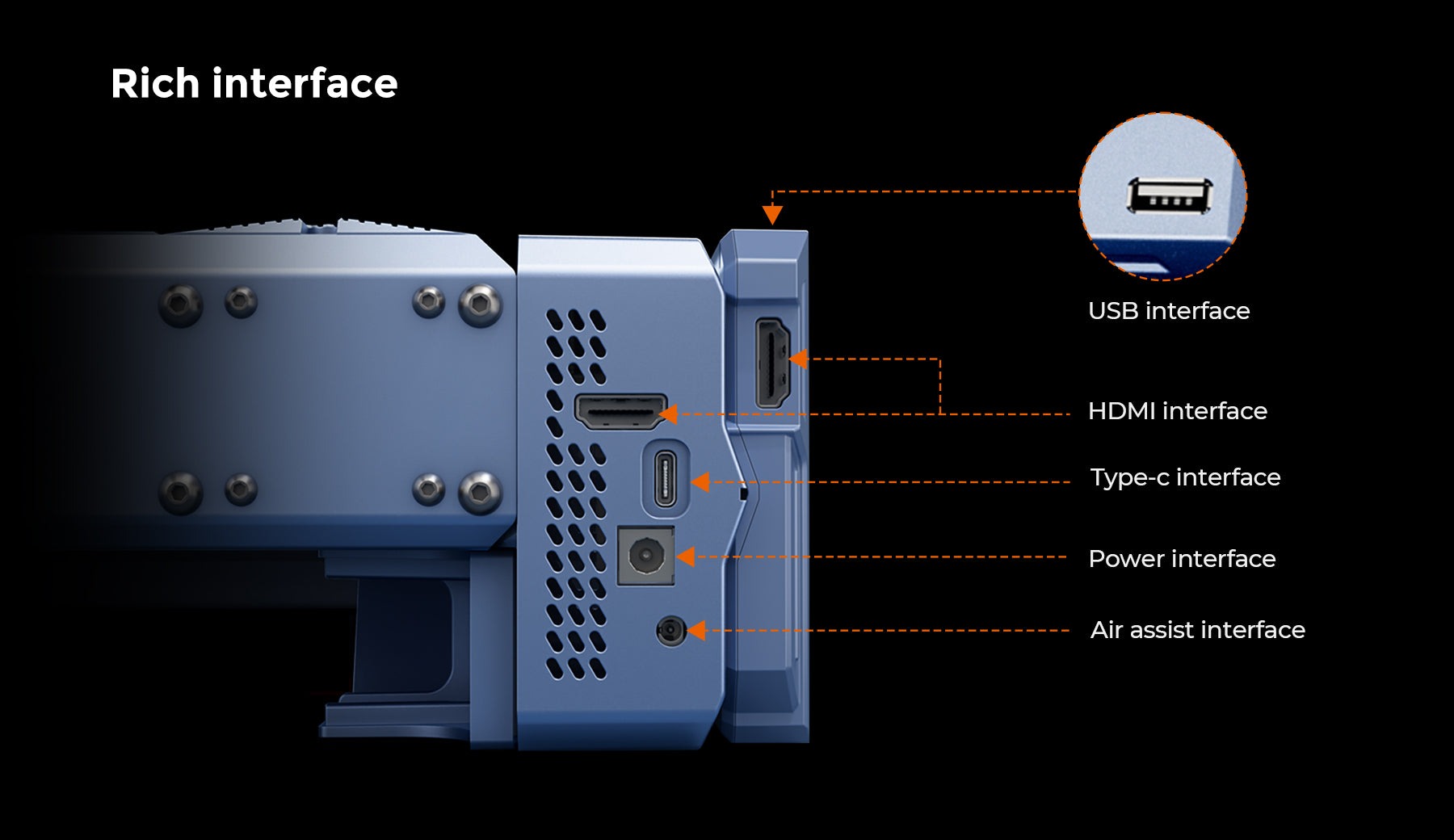 Rich interface

USB interface

HDMI interface

Type-c interface

Power interface

Air assist interface