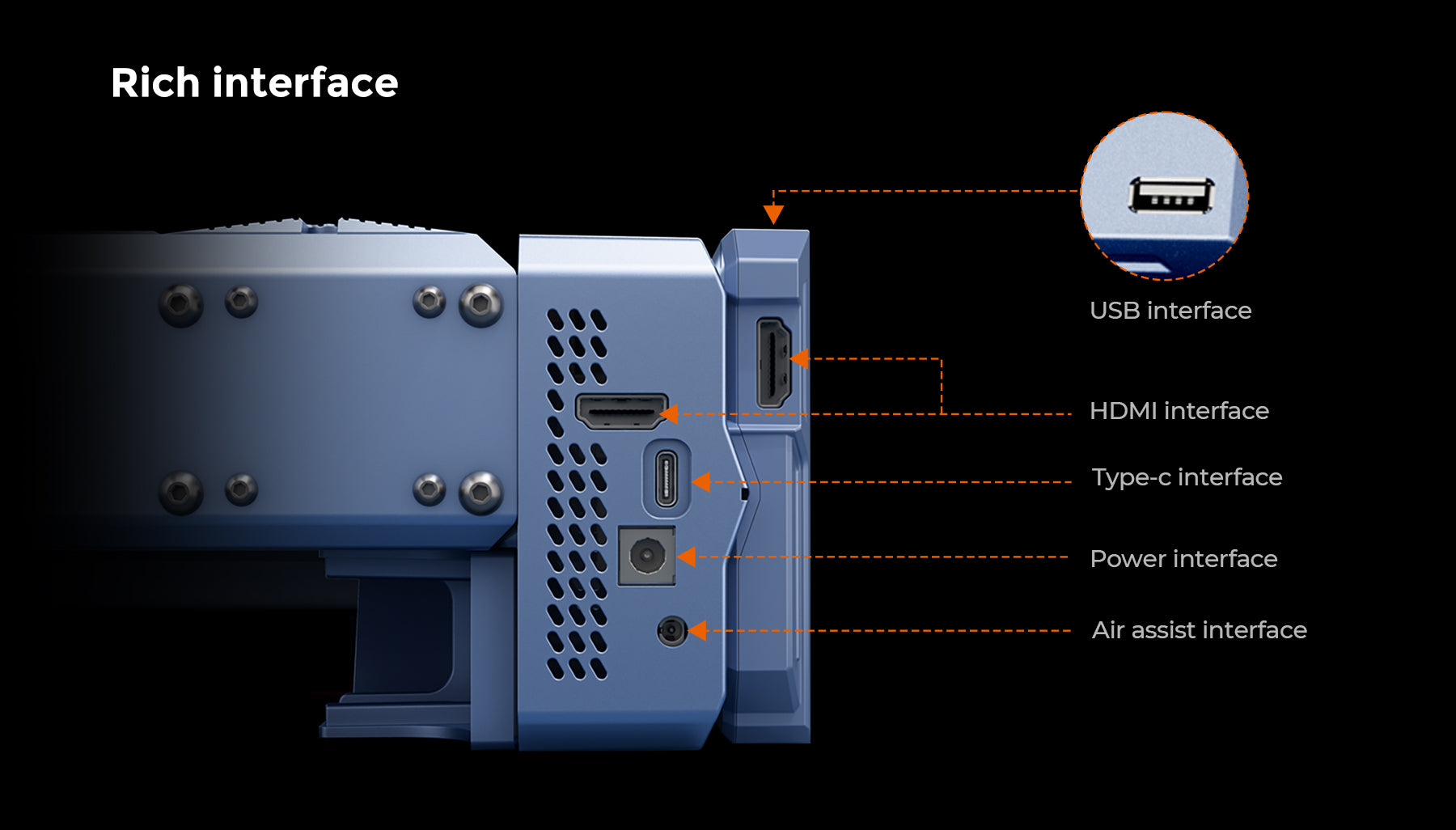 Rich interface

USB interface

HDMI interface

Type-c interface

Power interface

Air assist interface