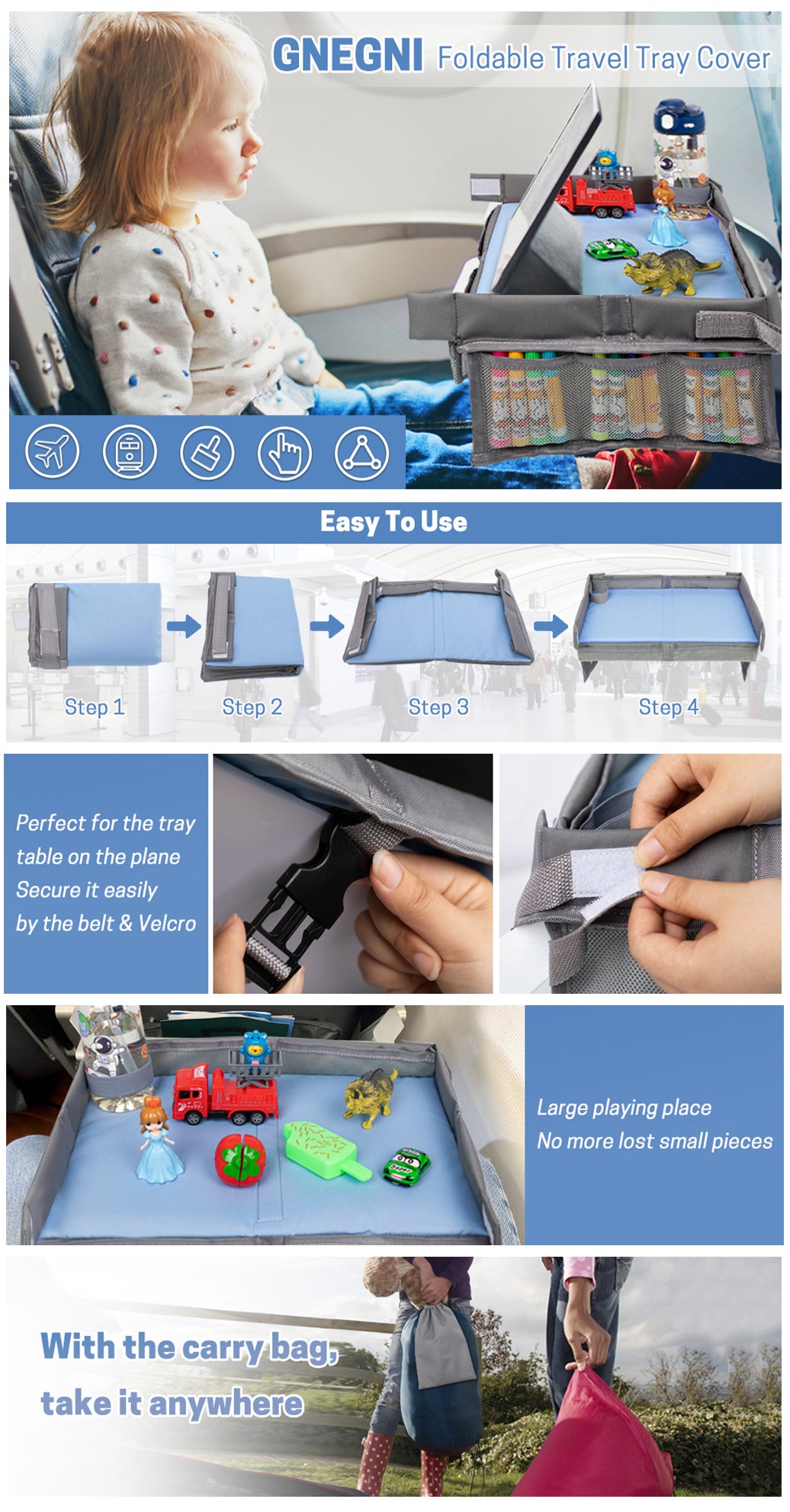 GNEGNI Foldable Travel Tray Cover

Easy To Use

Step 1

Step 2

Step 3

Step 4

Perfect for the tray table on the plane
Secure it easily by the belt & Velcro

Large playing place
No more lost small pieces

With the carry bag, take it anywhere