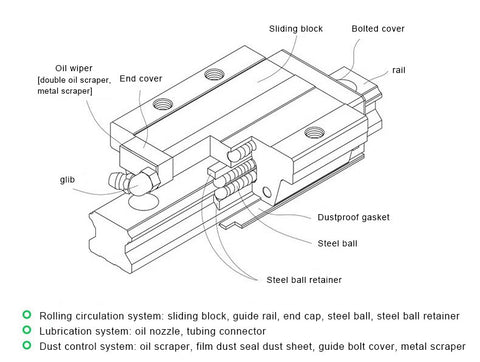 Sliding block

Bolted cover

Oil wiper
[double oil scraper, metal scraper]

End cover

rail

glib

Dustproof gasket

Steel ball

Steel ball retainer

Rolling circulation system: sliding block, guide rail, end cap, steel ball, steel ball retainer
Lubrication system: oil nozzle, tubing connector
Dust control system: oil scraper, film dust seal dust sheet, guide bolt cover, metal scraper