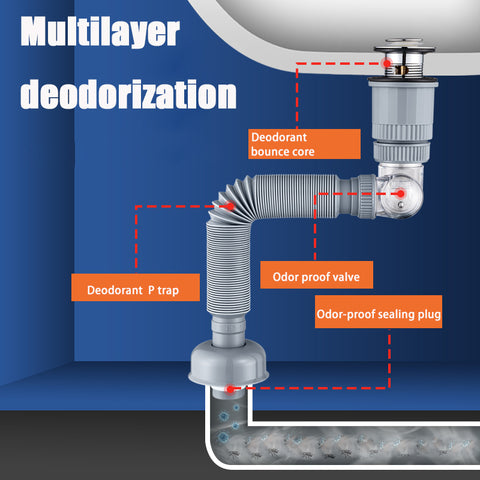 Multilayer deodorization

Deodorant bounce core

Deodorant P trap

Odor proof valve

Odor-proof sealing plug